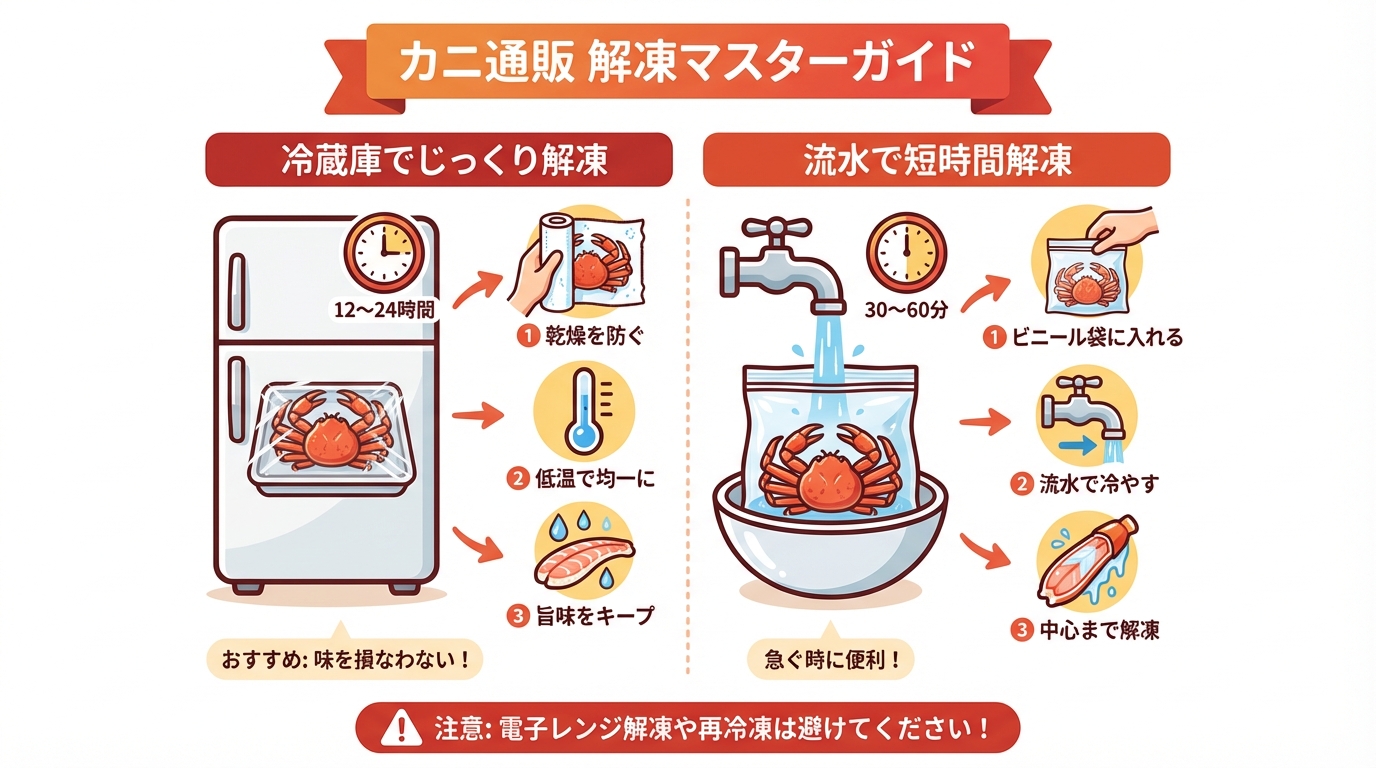 カニ通販 解凍マスターガイド

冷蔵庫でじっくり解凍

12〜24時間

1 乾燥を防ぐ

2 低温で均一に

3 旨味をキープ

おすすめ: 味を損なわない！

流水で短時間解凍

30〜60分

1 ビニール袋に入れる

2 流水で冷やす

3 中心まで解凍

急ぐ時に便利！

注意: 電子レンジ解凍や再冷凍は避けてください！