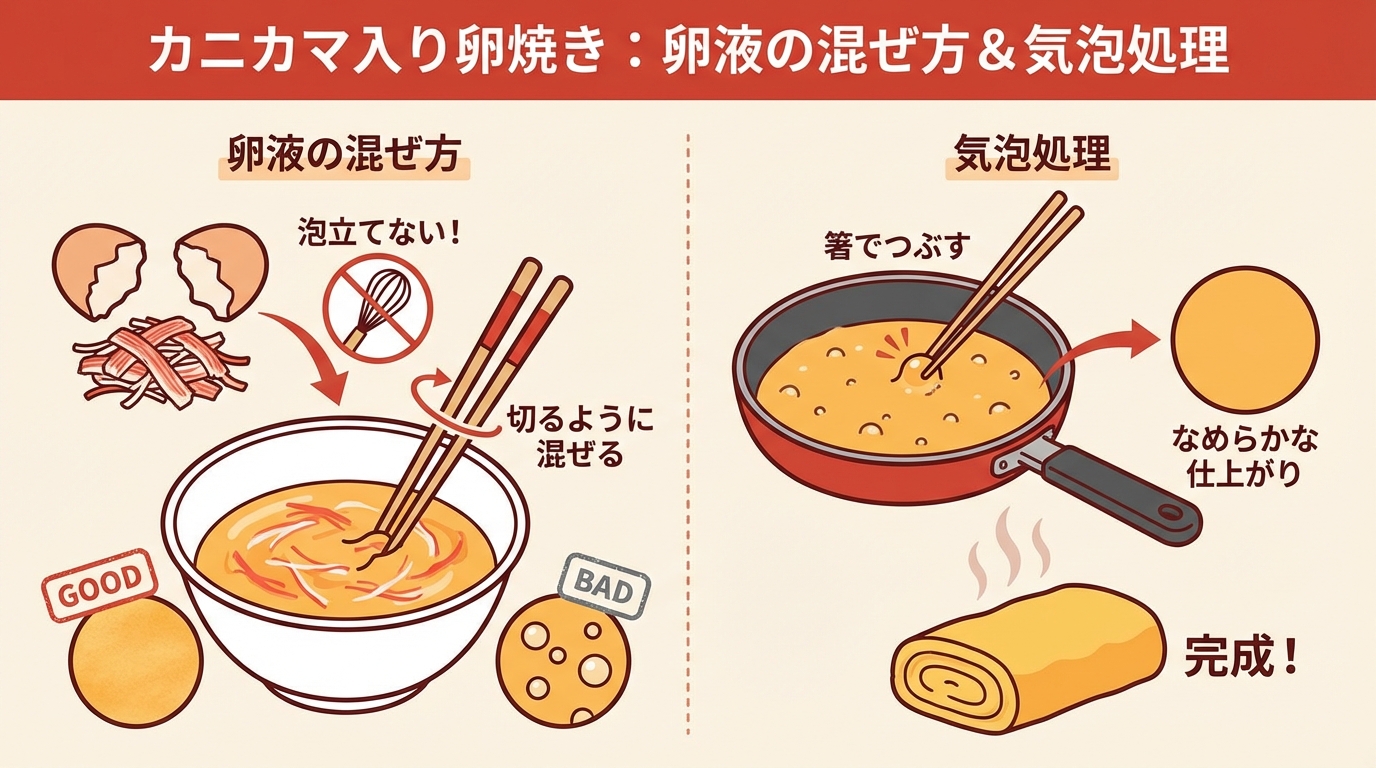 カニカマ入り卵焼き：卵液の混ぜ方＆気泡処理

卵液の混ぜ方

泡立てない！

切るように混ぜる

GOOD

BAD

気泡処理

箸でつぶす

なめらかな仕上がり

完成！