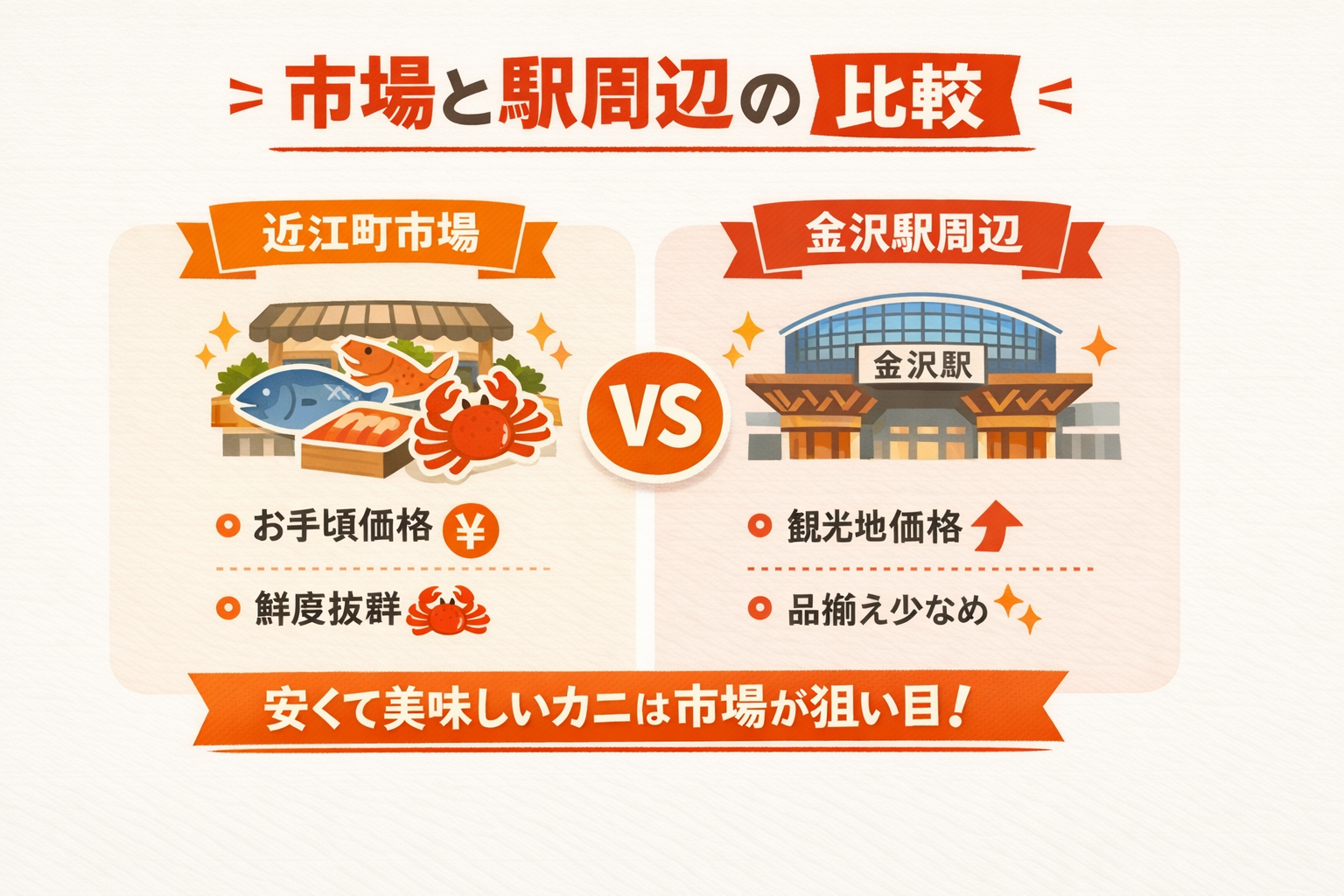 市場と駅周辺の比較

近江町市場

お手頃価格 ¥

鮮度抜群

VS

金沢駅周辺

金沢駅

観光地価格

品揃え少なめ

安くて美味しいカニは市場が狙い目!