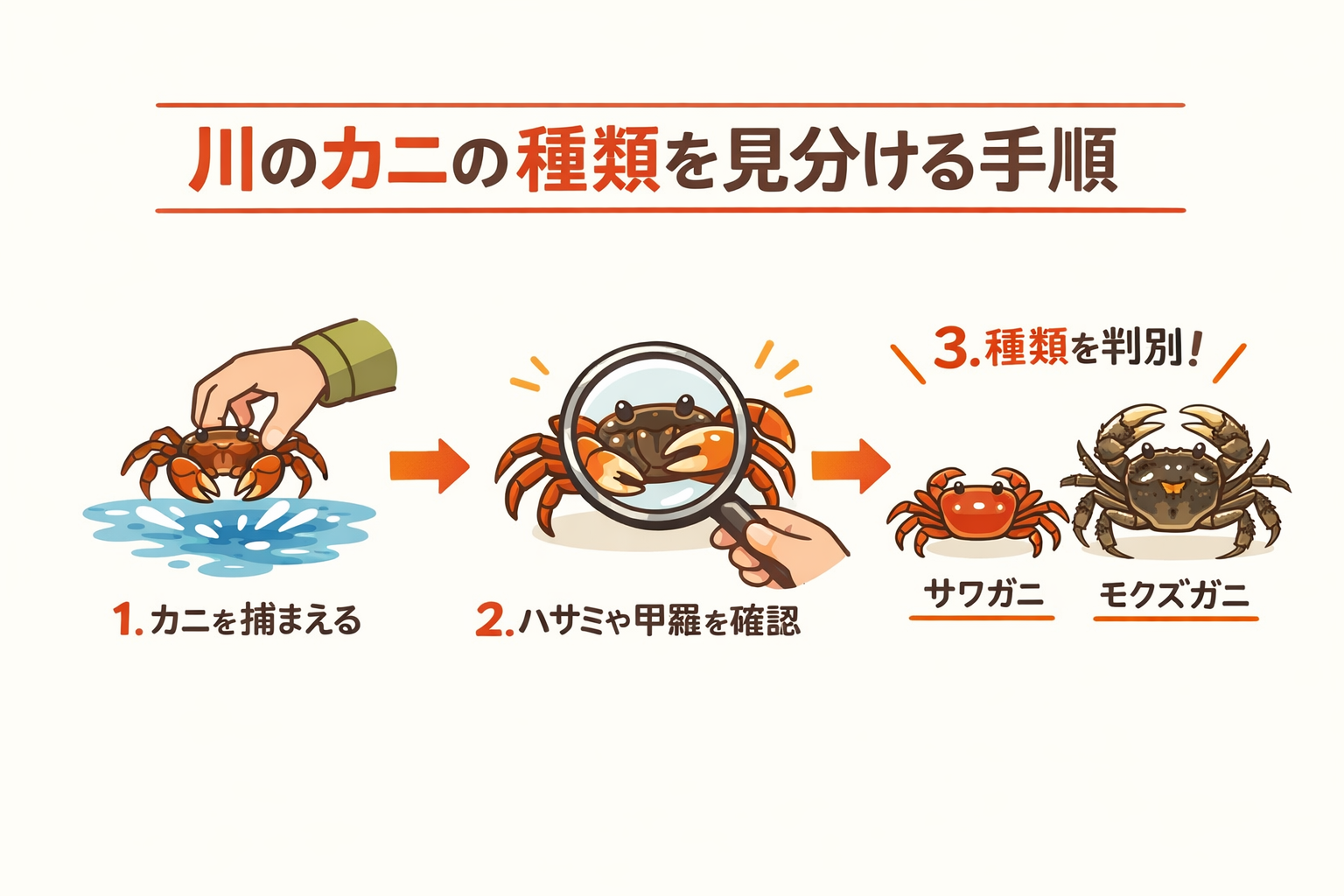 川のカニの種類を見分ける手順

1. カニを捕まえる

2. ハサミや甲羅を確認

3. 種類を判別！

サワガニ

モクズガニ