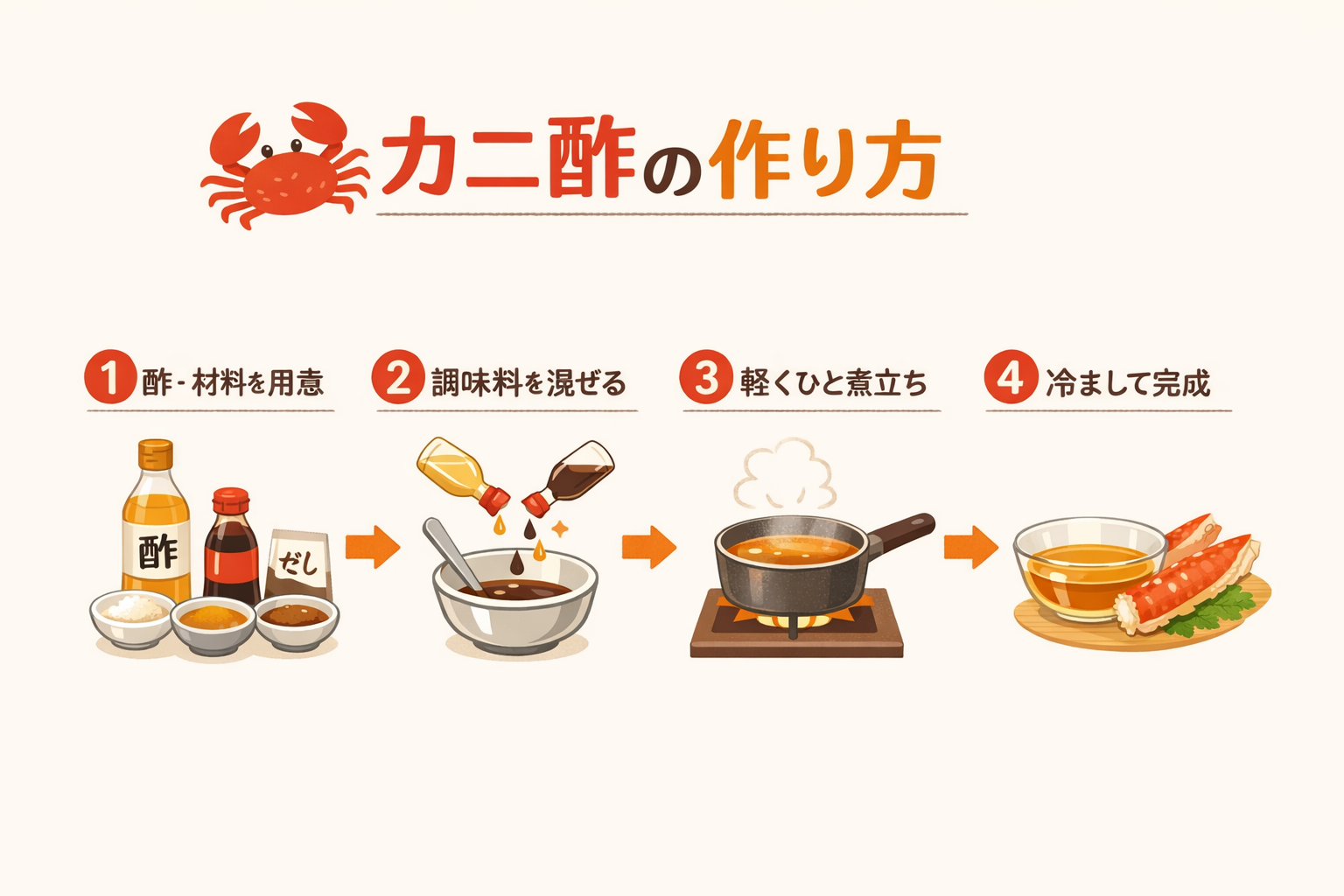 カニ酢の作り方

1 酢・材料を用意

2 調味料を混ぜる

3 軽くひと煮立ち

4 冷まして完成

酢

だし