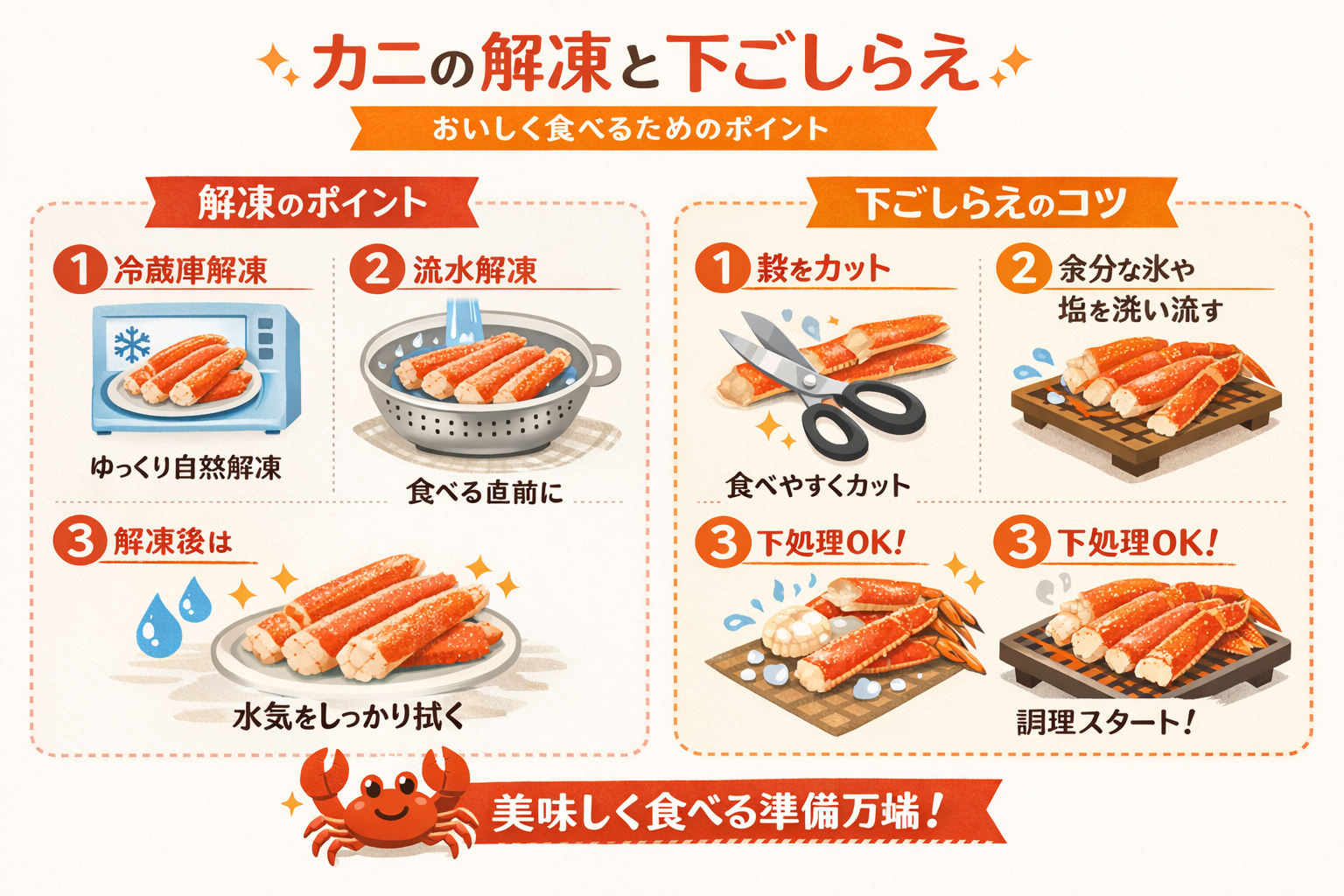 カニの解凍と下ごしらえ

おいしく食べるためのポイント

解凍のポイント

1 冷蔵庫解凍

ゆっくり自然解凍

2 流水解凍

食べる直前に

3 解凍後は

水気をしっかり拭く

下ごしらえのコツ

1 殻をカット

食べやすくカット

2 余分な氷や塩を洗い流す

3 下処理OK!

3 下処理OK!

調理スタート!

美味しく食べる準備万端!