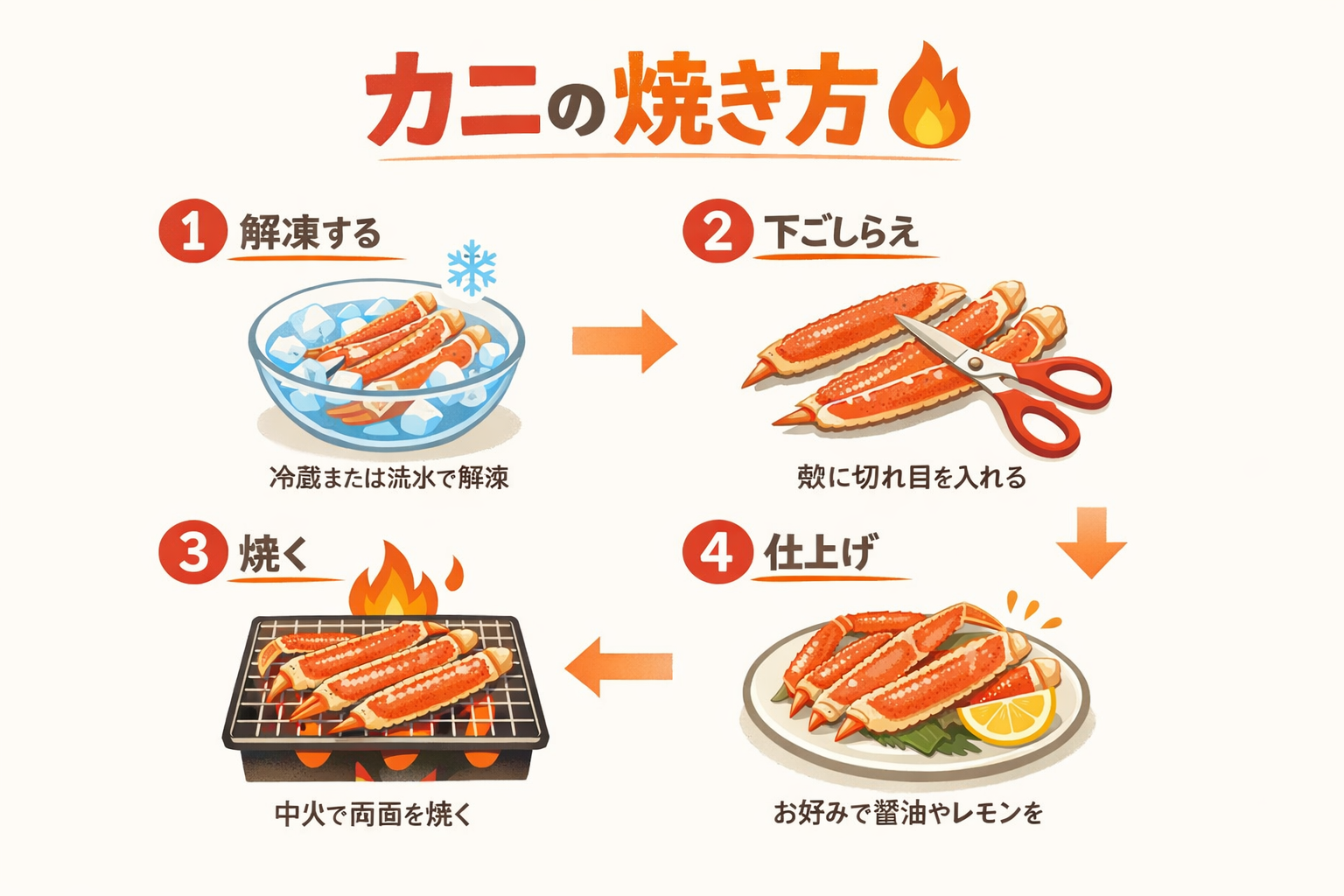 カニの焼き方

1 解凍する
冷蔵または流水で解凍

2 下ごしらえ
殻に切れ目を入れる

3 焼く
中火で両面を焼く

4 仕上げ
お好みで醤油やレモンを