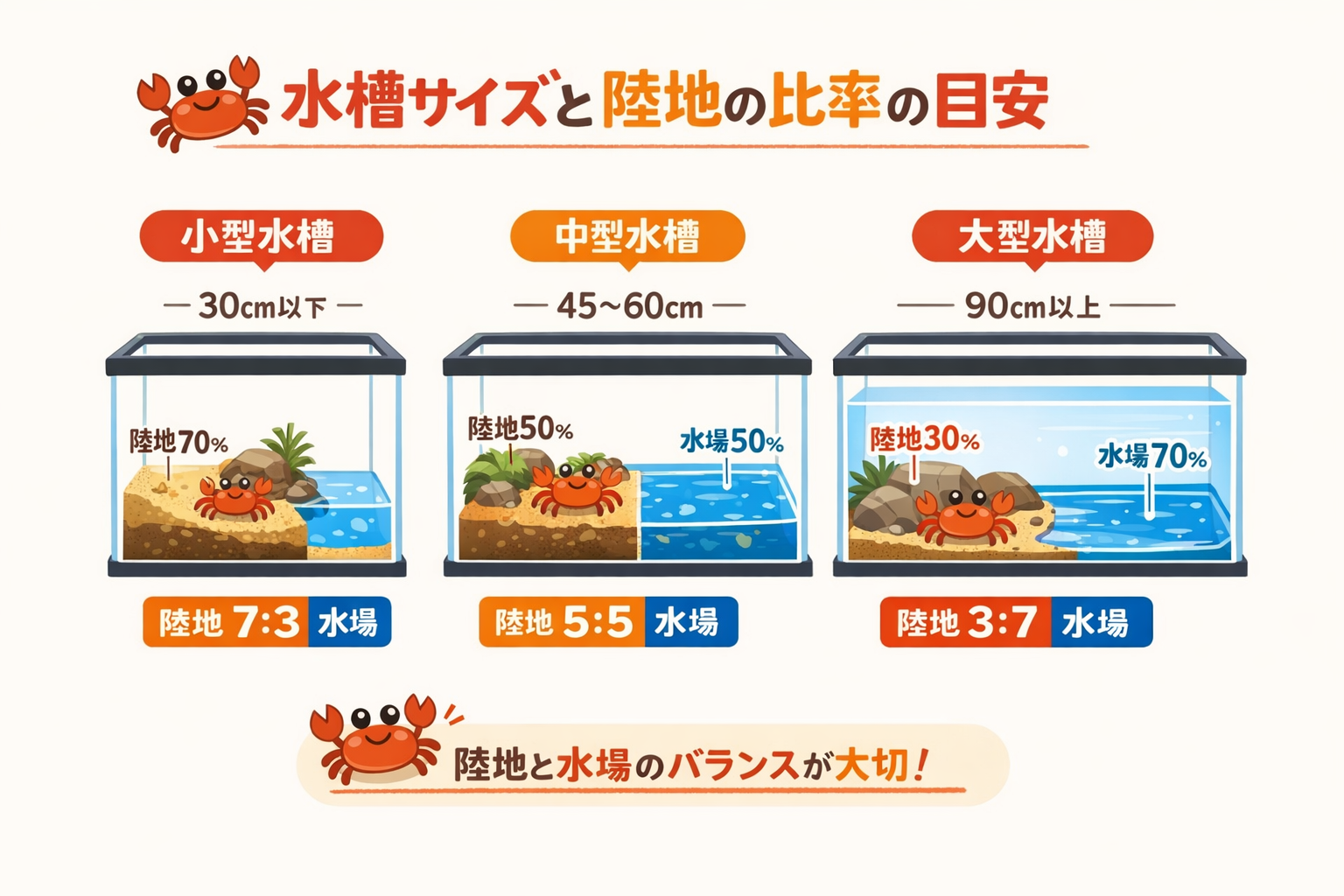 水槽サイズと陸地の比率の目安

小型水槽

— 30cm以下 —

陸地70%

陸地 7:3 水場

中型水槽

— 45~60cm —

陸地50%

水場50%

陸地 5:5 水場

大型水槽

— 90cm以上 —

陸地30%

水場70%

陸地 3:7 水場

陸地と水場のバランスが大切!