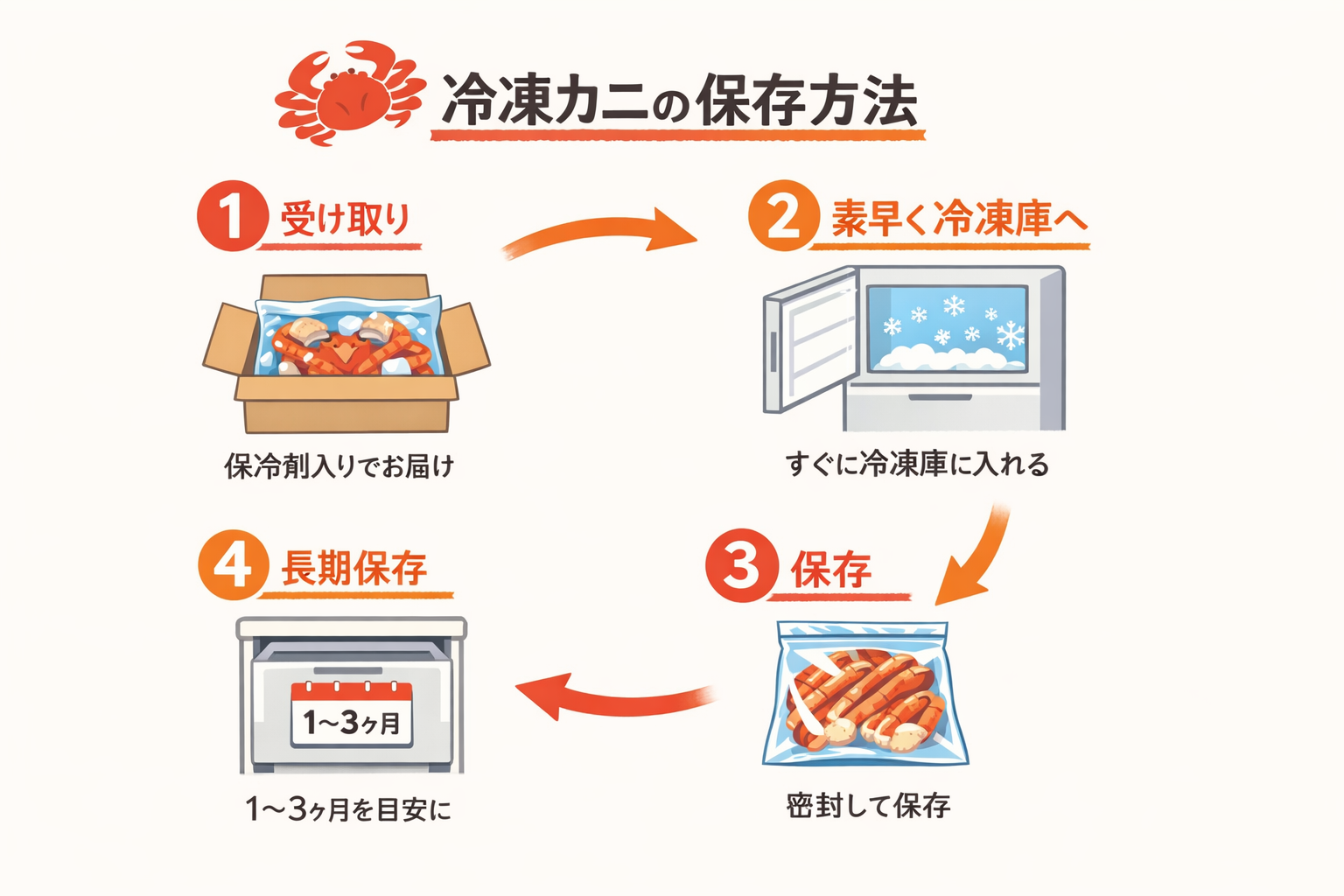 冷凍カニの保存方法

1 受け取り

保冷剤入りでお届け

2 素早く冷凍庫へ

すぐに冷凍庫に入れる

3 保存

密封して保存

4 長期保存

1〜3ヶ月

1〜3ヶ月を目安に