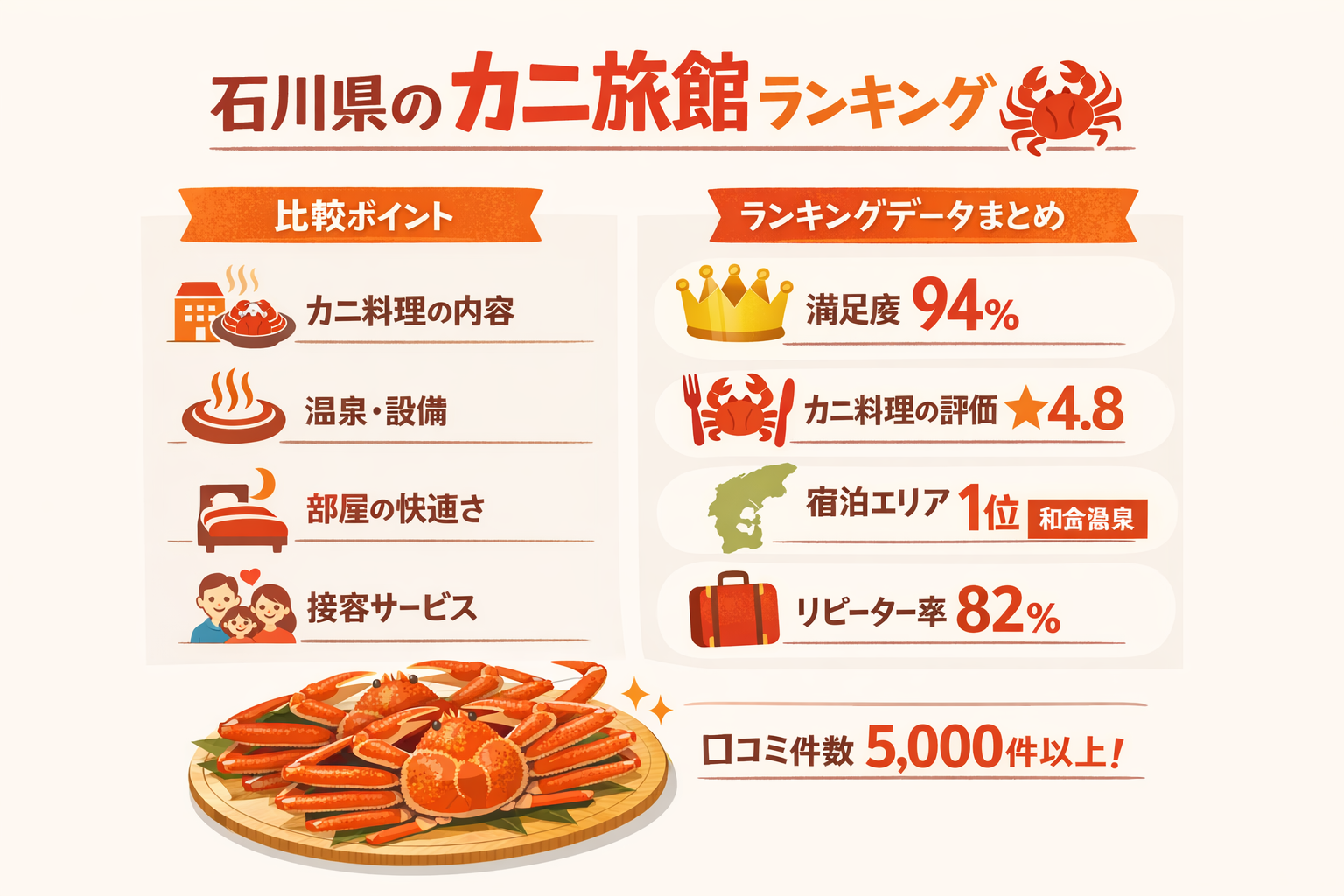 石川県のカニ旅館ランキング

比較ポイント

カニ料理の内容

温泉・設備

部屋の快適さ

接客サービス

ランキングデータまとめ

満足度 94%

カニ料理の評価 ★4.8

宿泊エリア 1位 和倉温泉

リピーター率 82%

口コミ件数 5,000件以上!