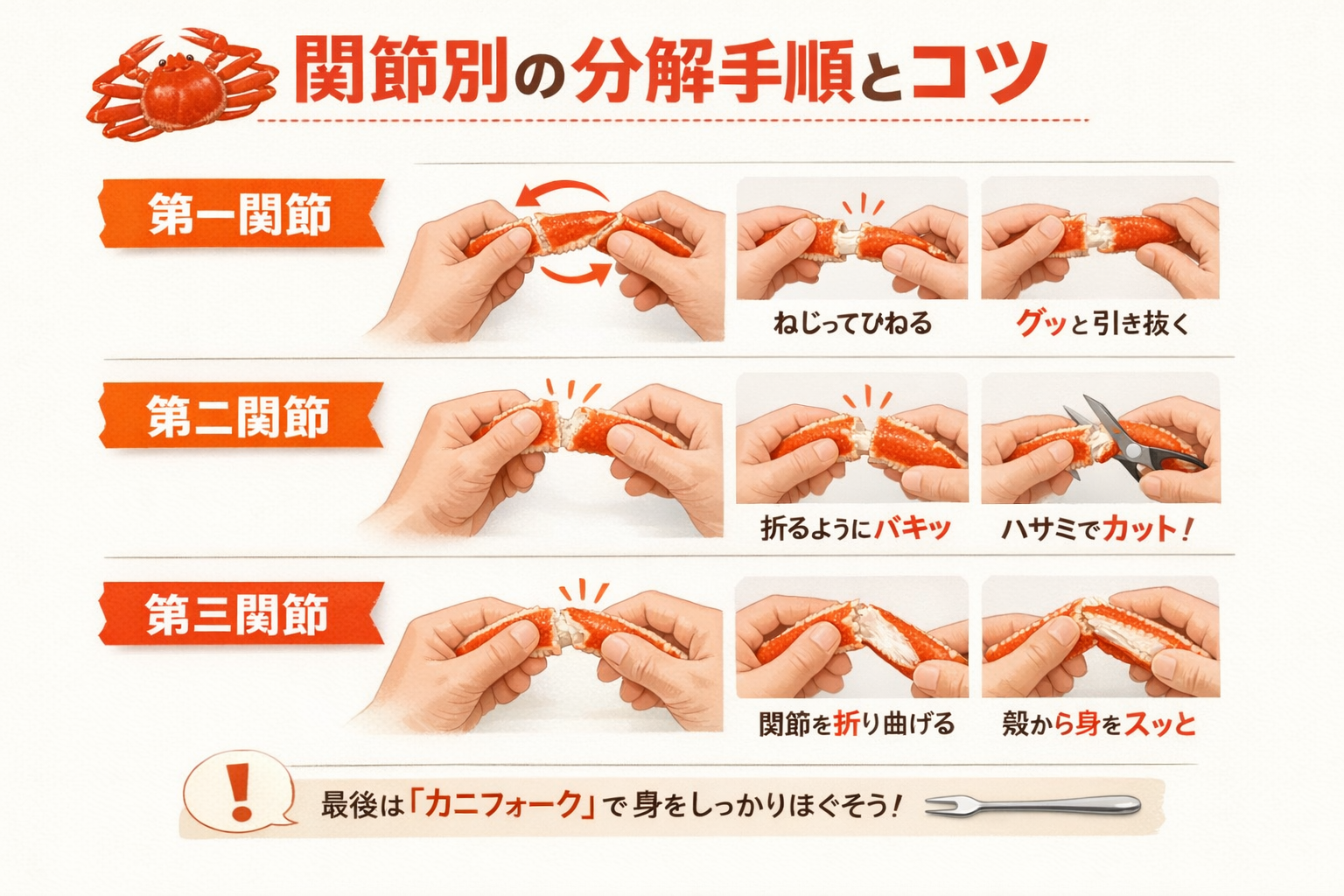 関節別の分解手順とコツ

第一関節

ねじってひねる

グッと引き抜く

第二関節

折るようにバキッ

ハサミでカット!

第三関節

関節を折り曲げる

殻から身をスッと

!

最後は「カニフォーク」で身をしっかりほぐそう!