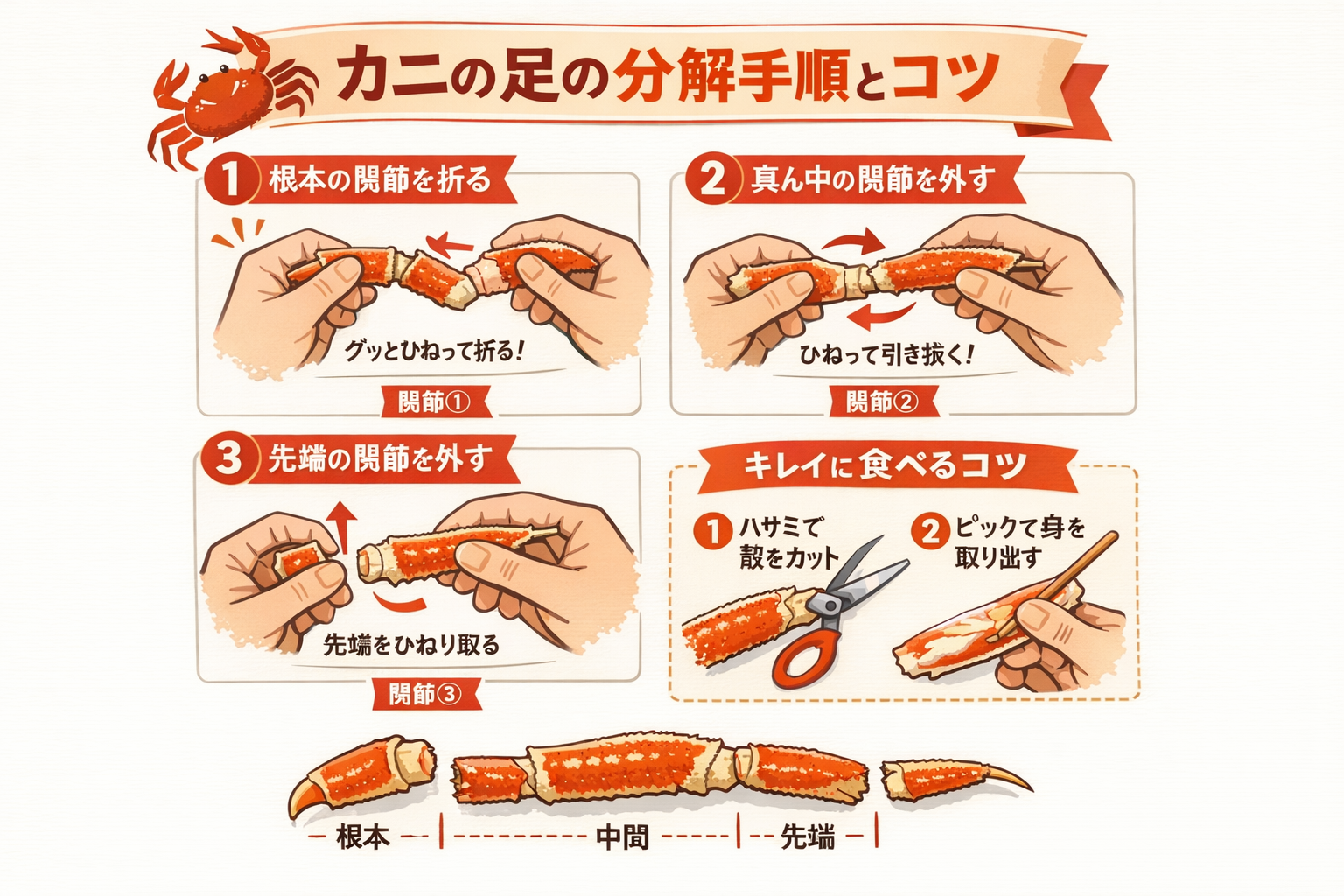 カニの足の分解手順とコツ

1 根本の関節を折る
グッとひねって折る!
関節①

2 真ん中の関節を外す
ひねって引き抜く!
関節②

3 先端の関節を外す
先端をひねり取る
関節③

キレイに食べるコツ
1 ハサミで殻をカット
2 ピックで身を取り出す

根本
中間
先端