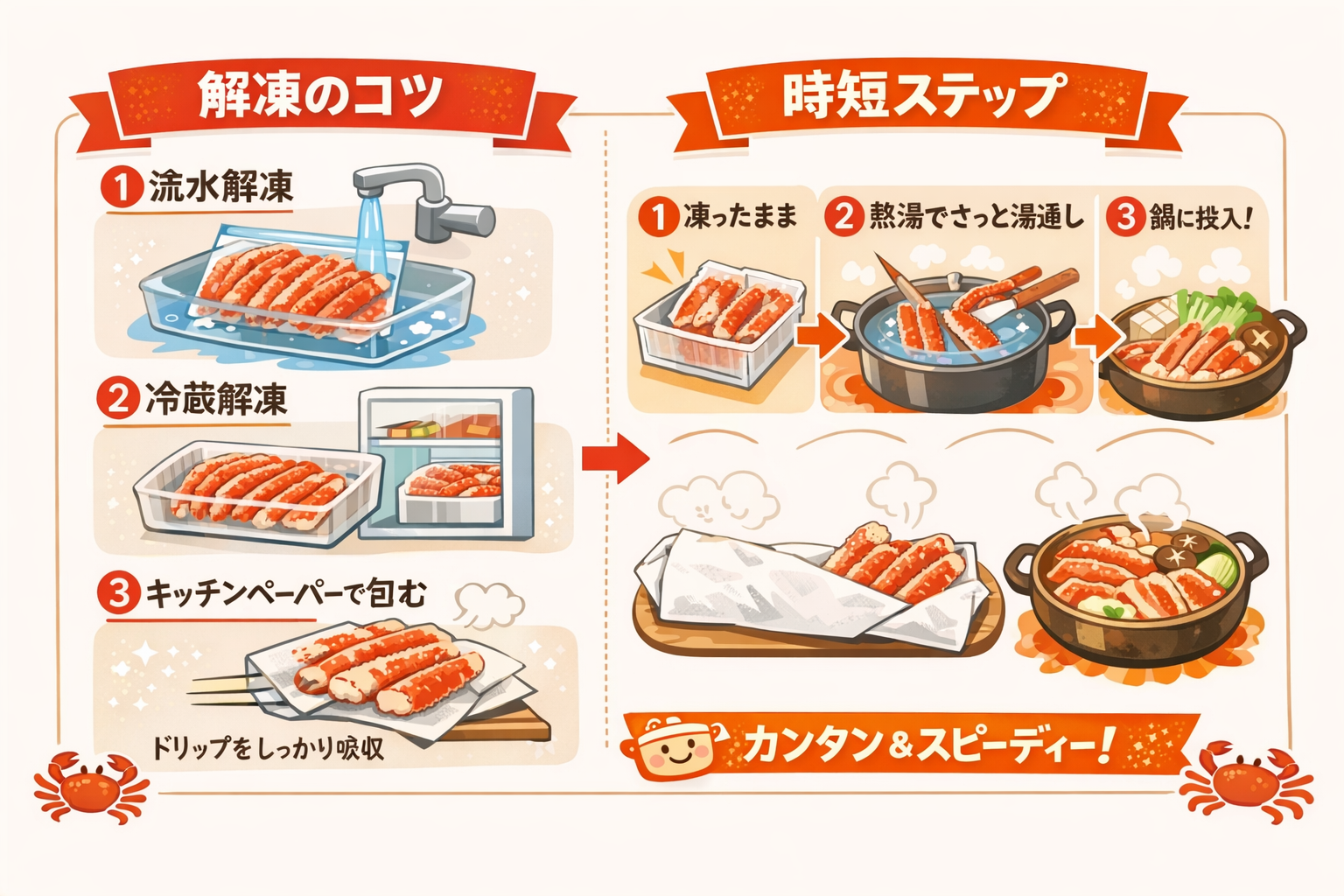 解凍のコツ

1 流水解凍

2 冷蔵解凍

3 キッチンペーパーで包む

ドリップをしっかり吸収

時短ステップ

1 凍ったまま

2 熱湯でさっと湯通し

3 鍋に投入!

カンタン&スピーディー!