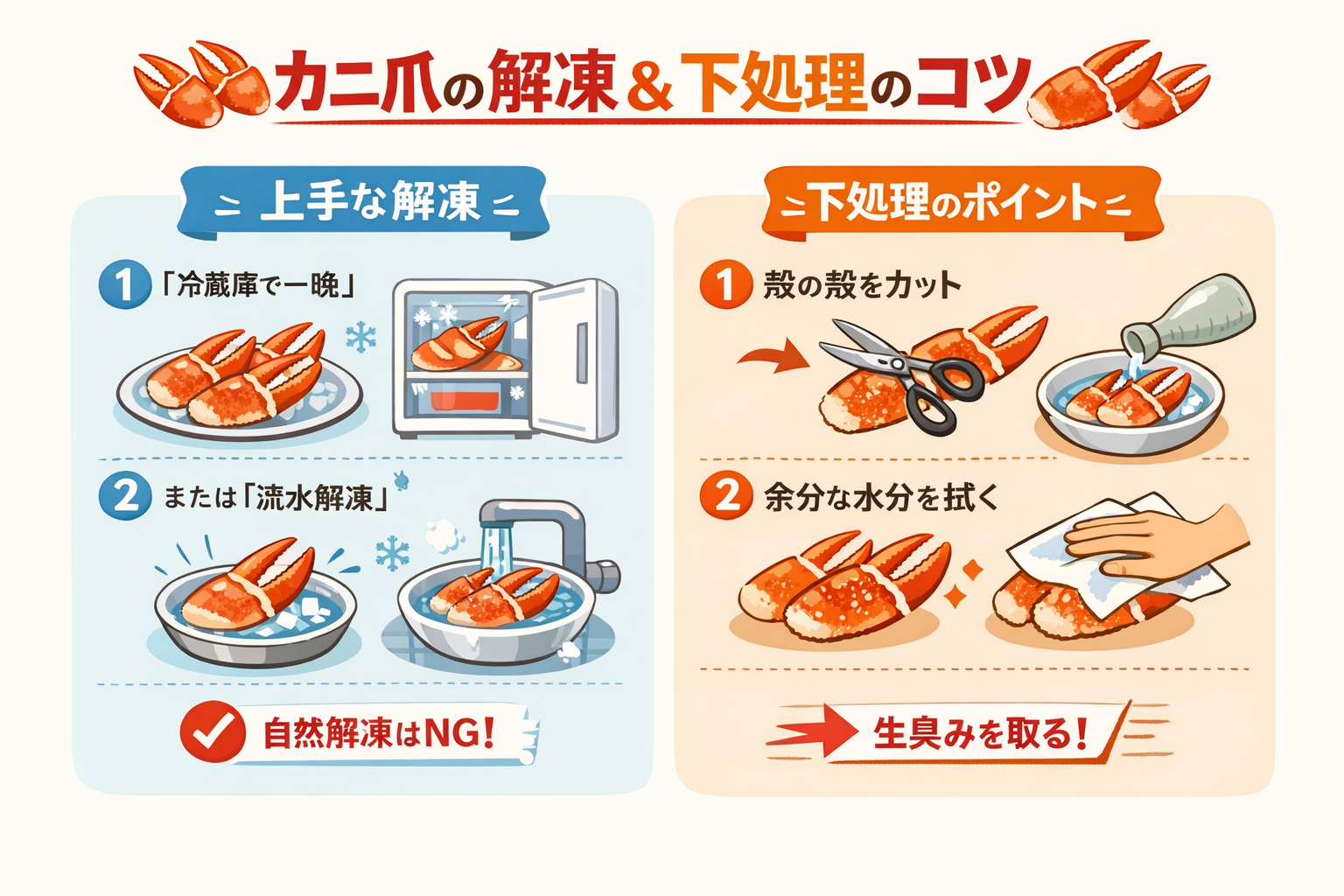 カニ爪の解凍＆下処理のコツ

上手な解凍

1 「冷蔵庫で一晩」

2 または「流水解凍」

自然解凍はNG!

下処理のポイント

1 殻の殻をカット

2 余分な水分を拭く

生臭みを取る!