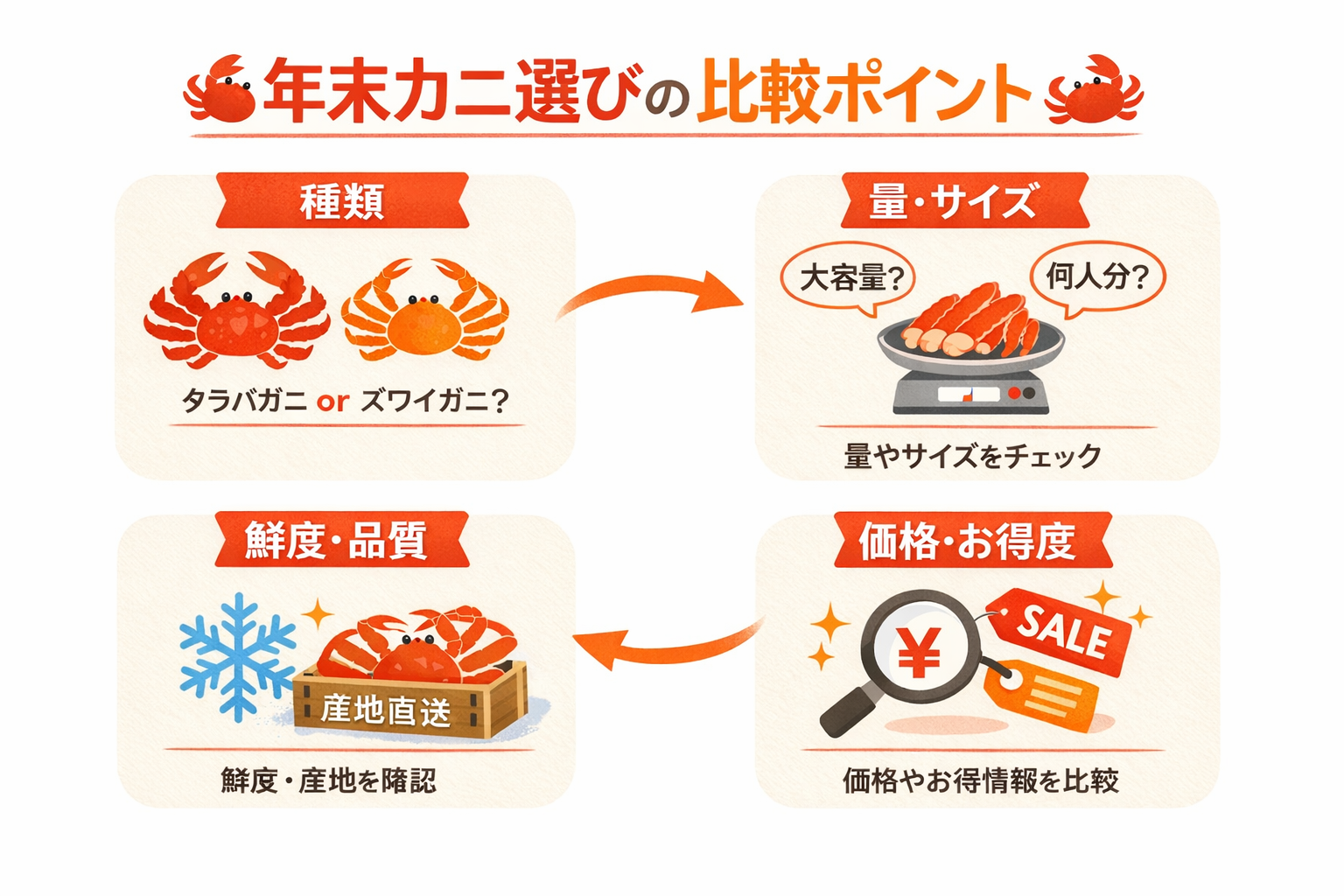 年末カニ選びの比較ポイント

種類

タラバガニ or ズワイガニ?

量・サイズ

大容量?

何人分?

量やサイズをチェック

鮮度・品質

産地直送

鮮度・産地を確認

価格・お得度

¥

SALE

価格やお得情報を比較