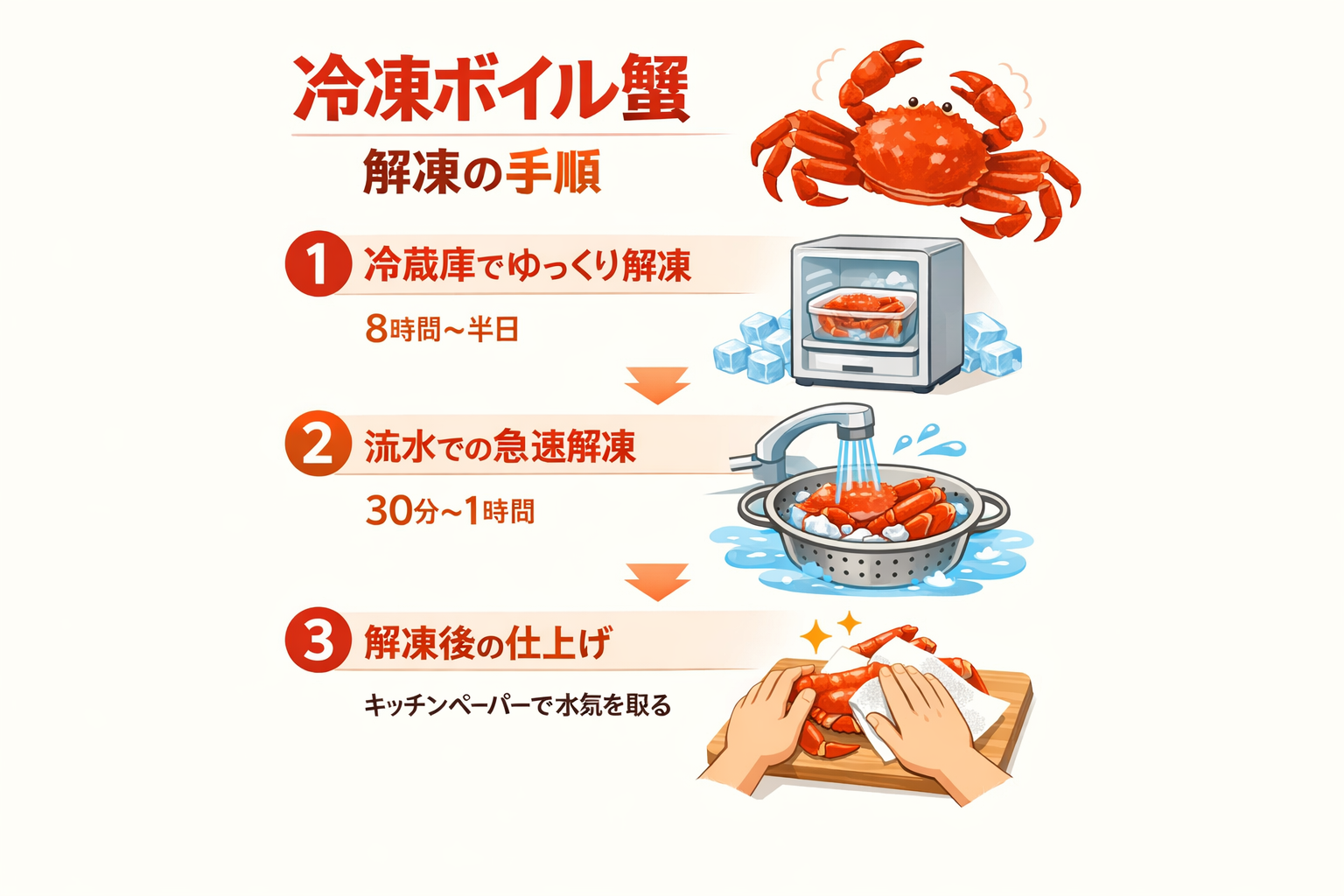 冷凍ボイル蟹

解凍の手順

1 冷蔵庫でゆっくり解凍

8時間〜半日

2 流水での急速解凍

30分〜1時間

3 解凍後の仕上げ

キッチンペーパーで水気を取る