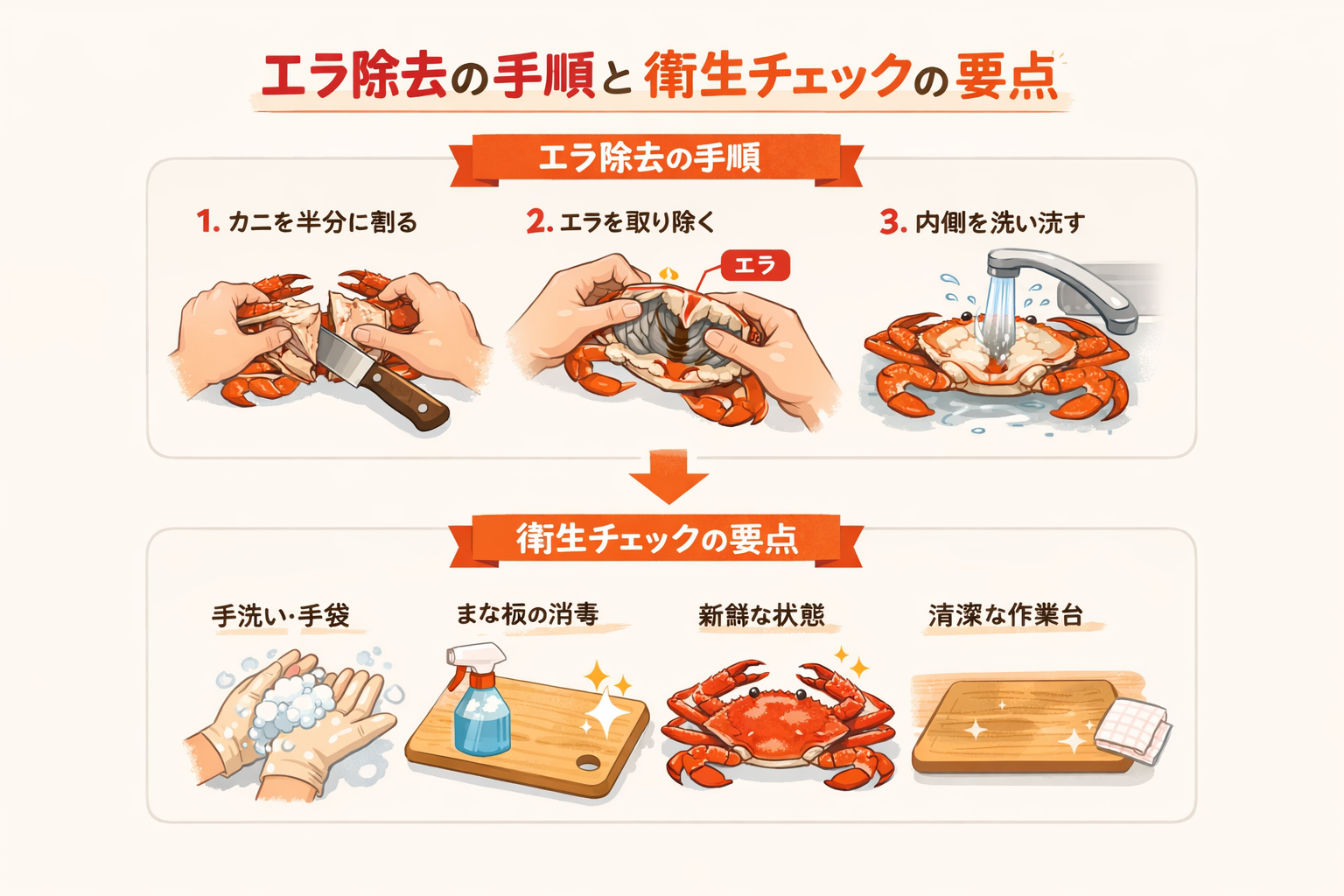 エラ除去の手順と衛生チェックの要点

エラ除去の手順

1. カニを半分に割る

2. エラを取り除く

エラ

3. 内側を洗い流す

衛生チェックの要点

手洗い・手袋

まな板の消毒

新鮮な状態

清潔な作業台