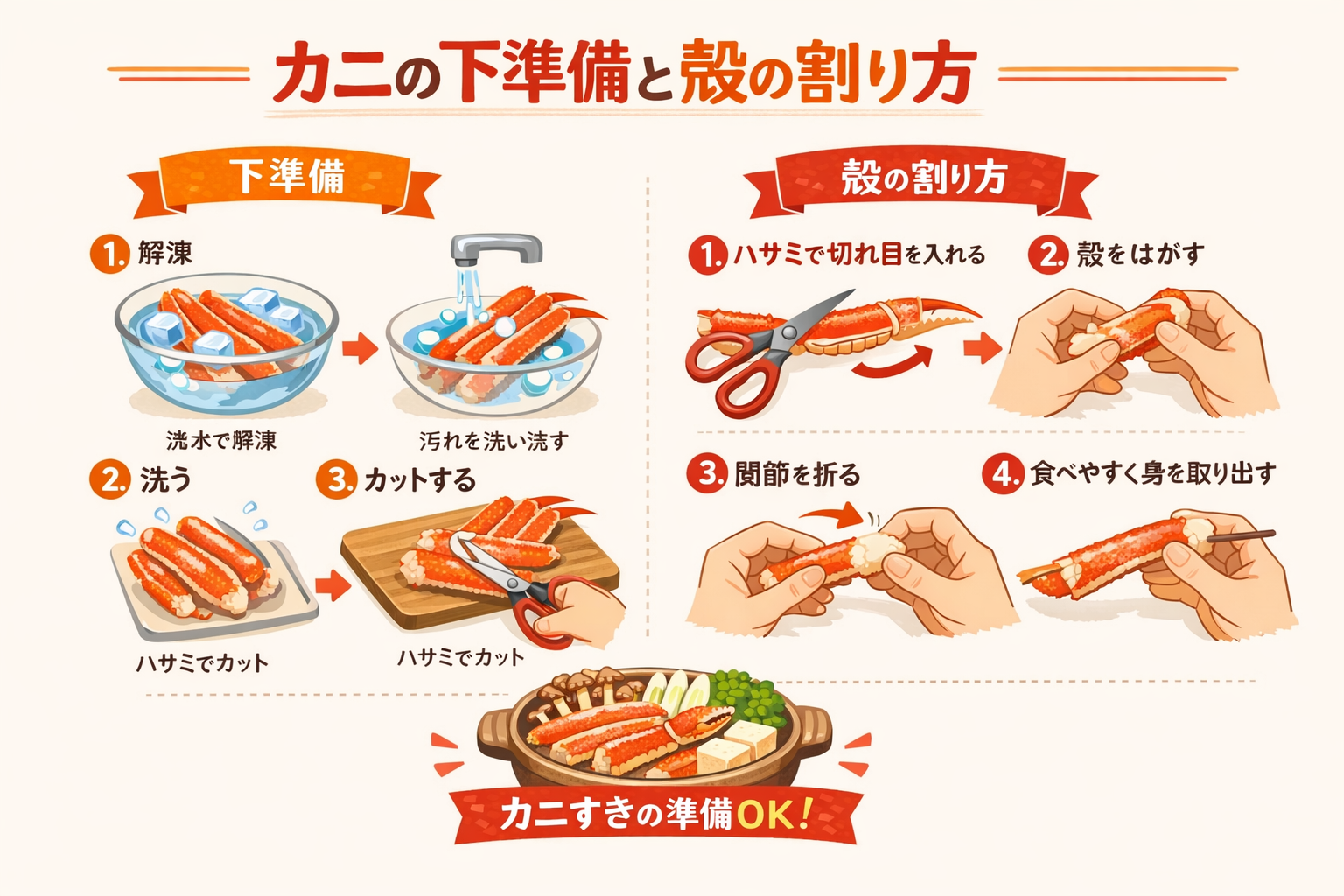 カニの下準備と殻の割り方

下準備

1. 解凍

洗水で解凍

汚れを洗い流す

2. 洗う

3. カットする

ハサミでカット

ハサミでカット

殻の割り方

1. ハサミで切れ目を入れる

2. 殻をはがす

3. 関節を折る

4. 食べやすく身を取り出す

カニすきの準備OK!