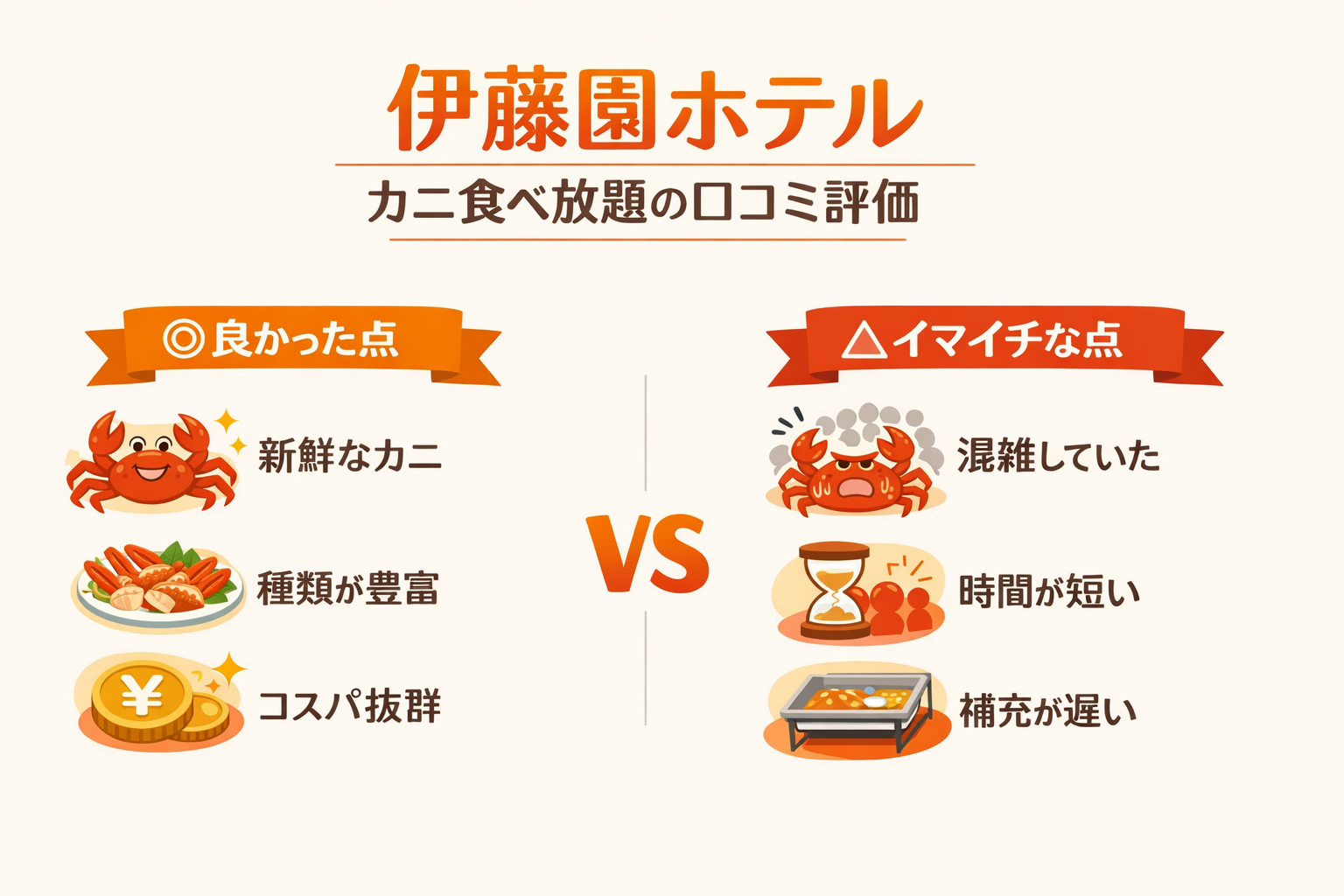 伊藤園ホテル

カニ食べ放題の口コミ評価

◎良かった点

新鮮なカニ

種類が豊富

¥

コスパ抜群

VS

△イマイチな点

混雑していた

時間が短い

補充が遅い