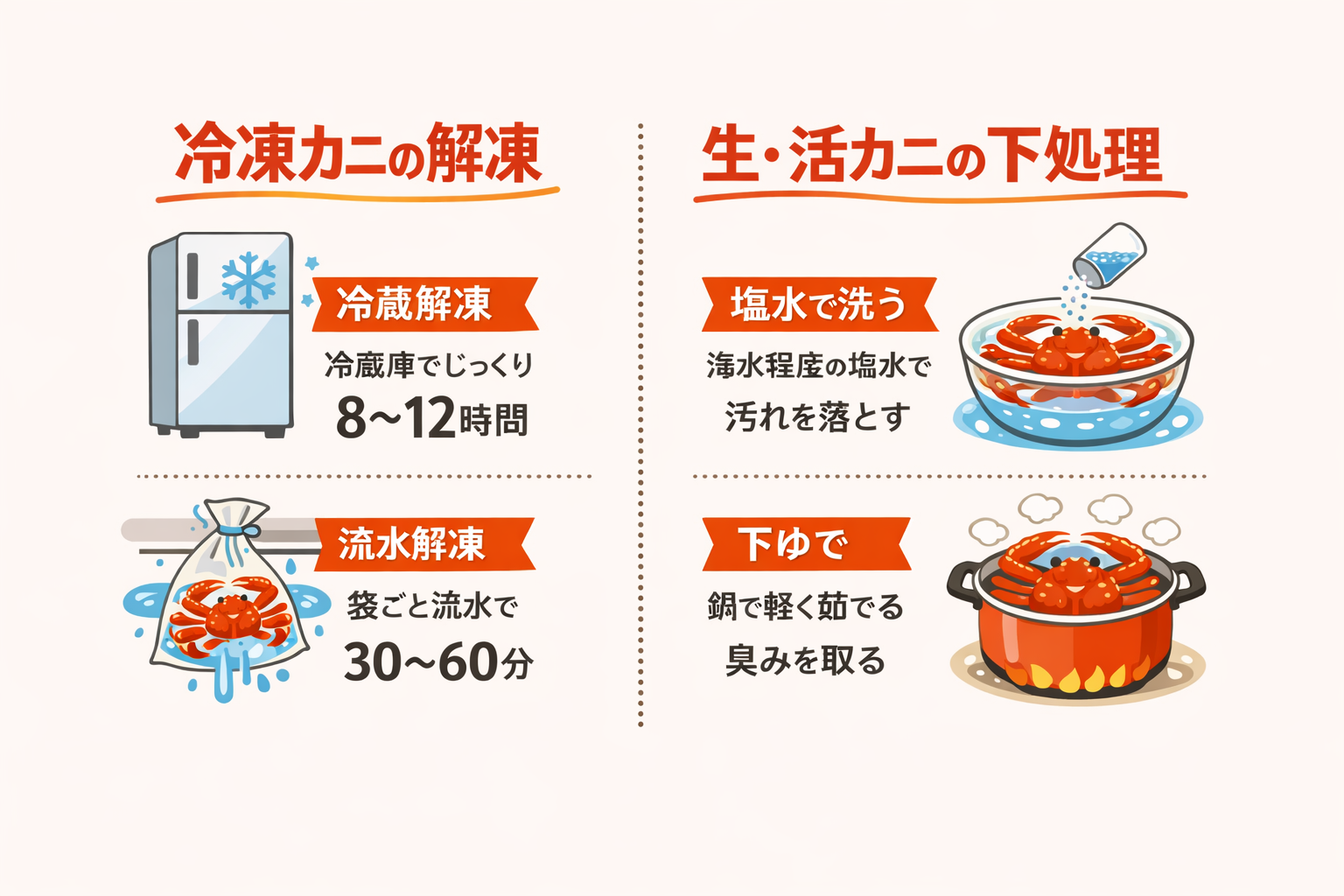 冷凍カニの解凍

冷蔵解凍

冷蔵庫でじっくり
8~12時間

流水解凍

袋ごと流水で
30~60分

生・活カニの下処理

塩水で洗う

海水程度の塩水で
汚れを落とす

下ゆで

鍋で軽く茹でる
臭みを取る