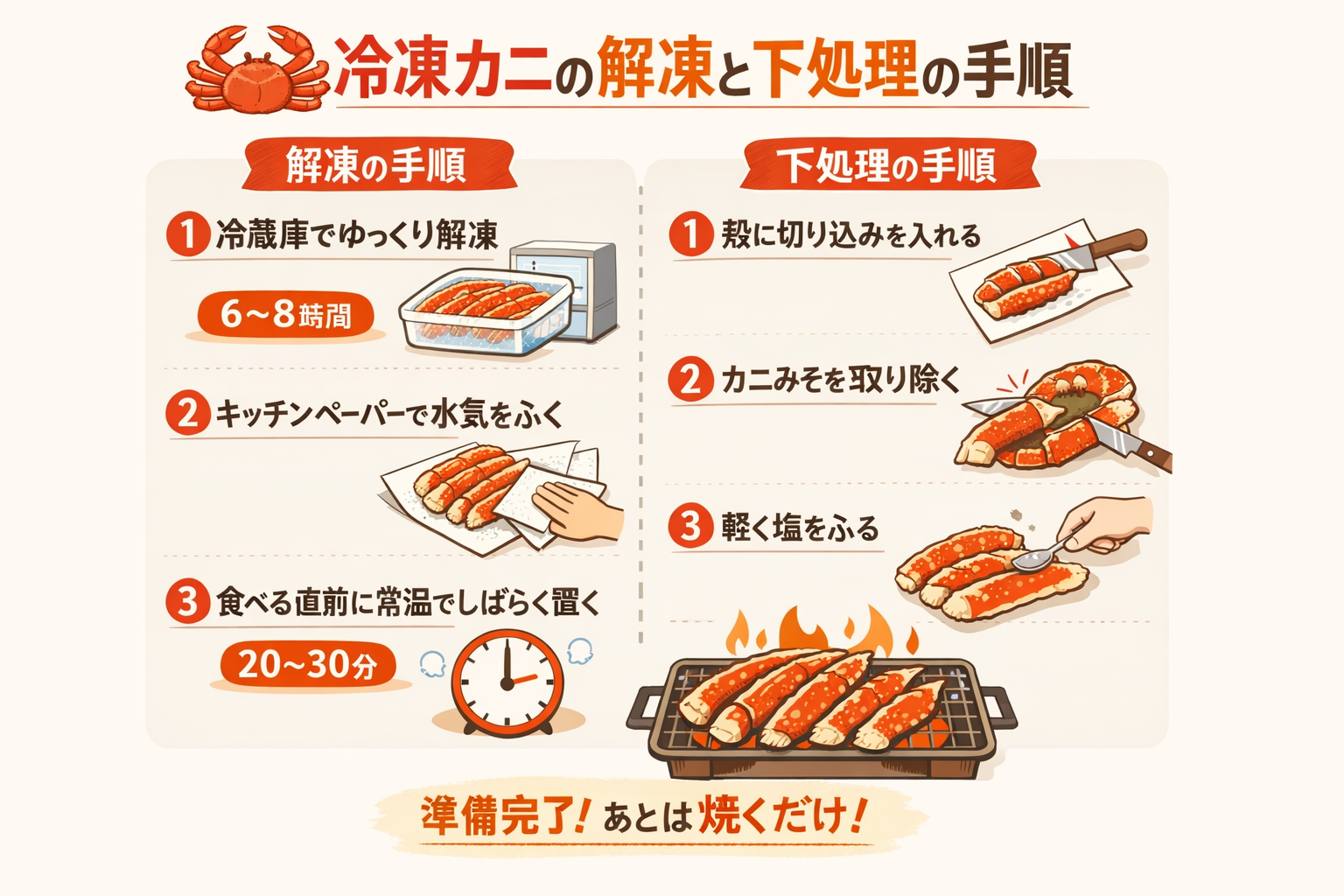 冷凍カニの解凍と下処理の手順

解凍の手順

1 冷蔵庫でゆっくり解凍

6〜8時間

2 キッチンペーパーで水気をふく

3 食べる直前に常温でしばらく置く

20〜30分

下処理の手順

1 殻に切り込みを入れる

2 カニみそを取り除く

3 軽く塩をふる

準備完了! あとは焼くだけ!