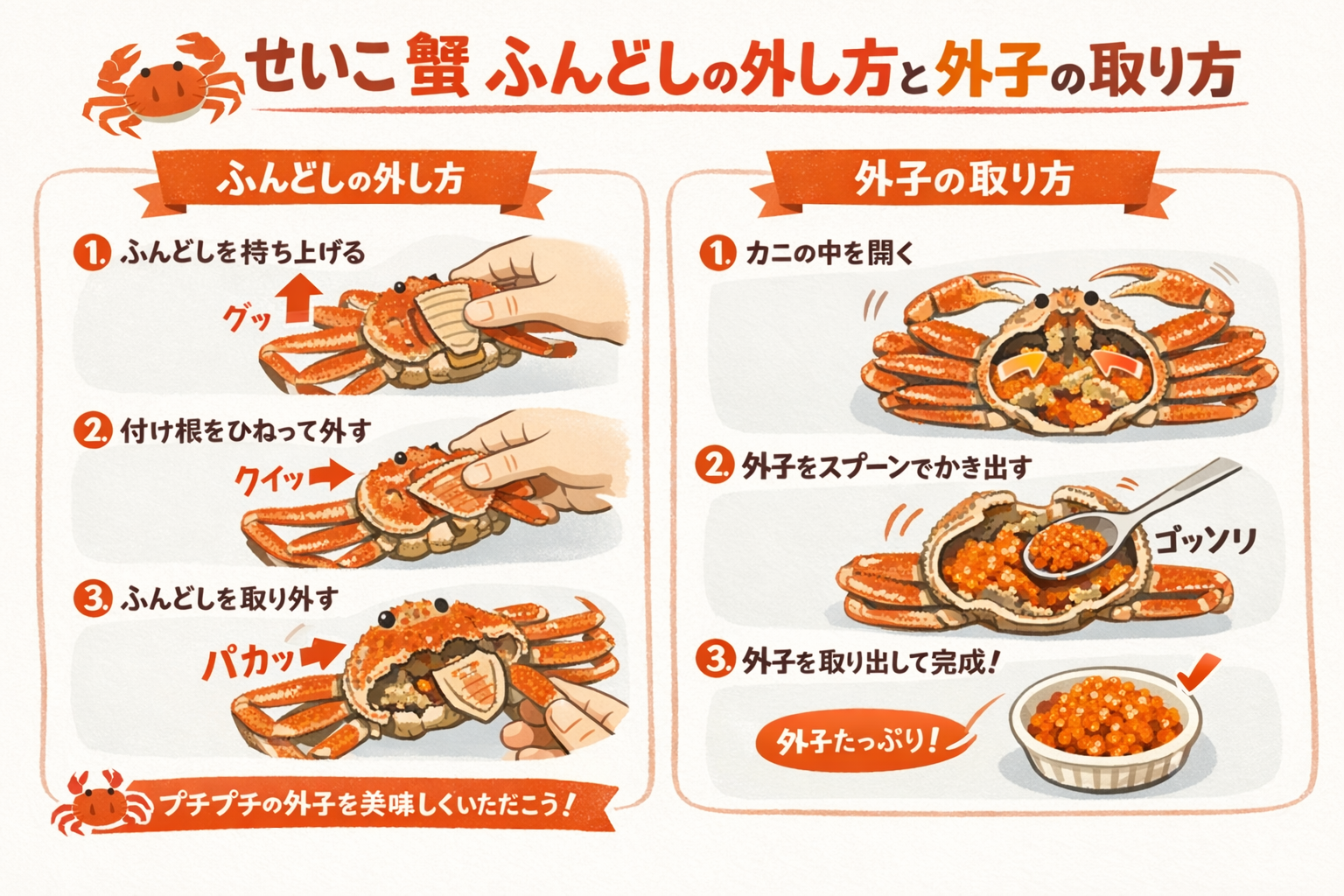 せいこ蟹 ふんどしの外し方と外子の取り方

ふんどしの外し方

1. ふんどしを持ち上げる

グッ

2. 付け根をひねって外す

クイッ

3. ふんどしを取り外す

パカッ

プチプチの外子を美味しくいただこう!

外子の取り方

1. カニの中を開く

2. 外子をスプーンでかき出す

ゴッソリ

3. 外子を取り出して完成!

外子たっぷり!