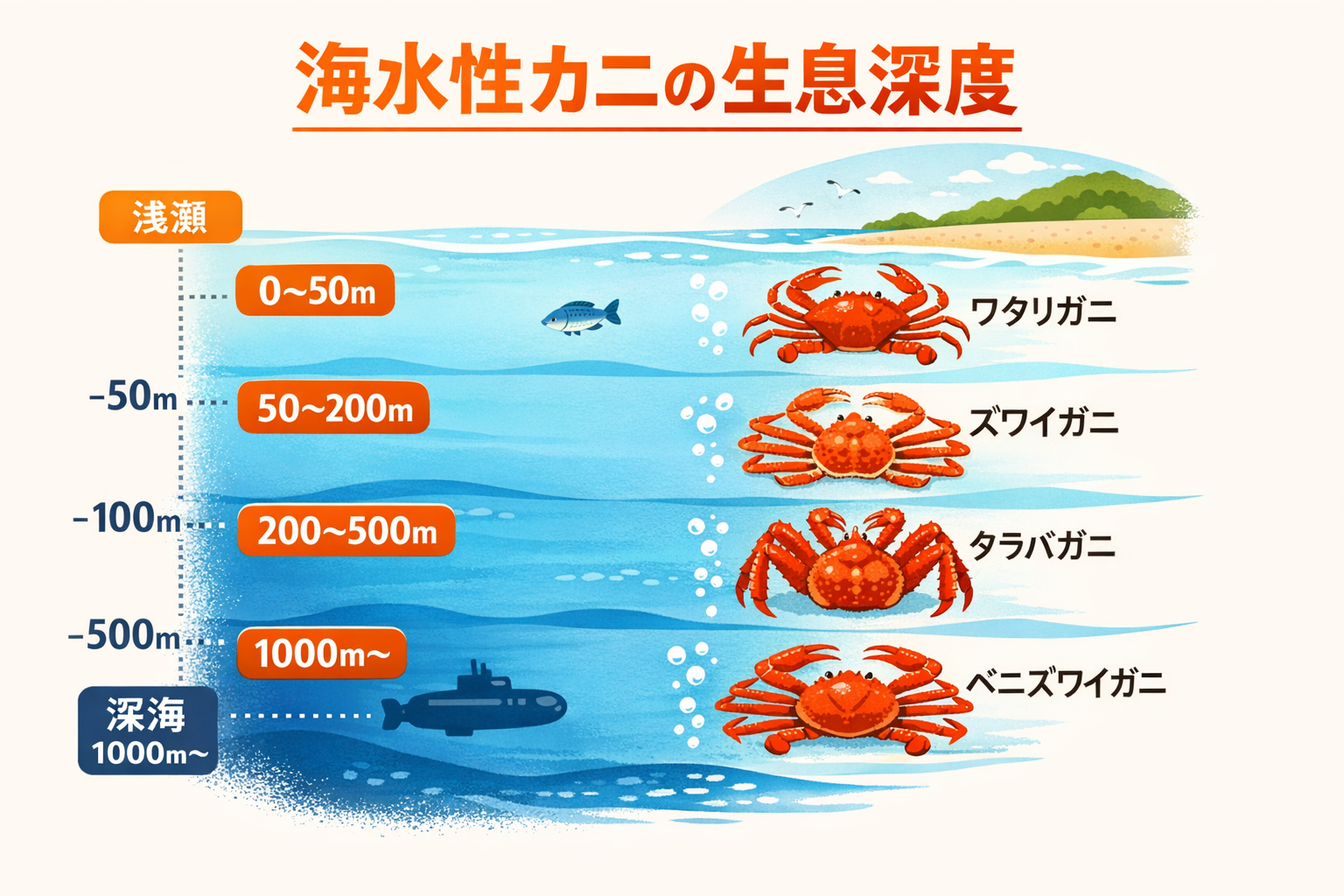 海水性カニの生息深度

浅瀬

0~50m

ワタリガニ

-50m

50~200m

ズワイガニ

-100m

200~500m

タラバガニ

-500m

1000m~

ベニズワイガニ

深海
1000m~