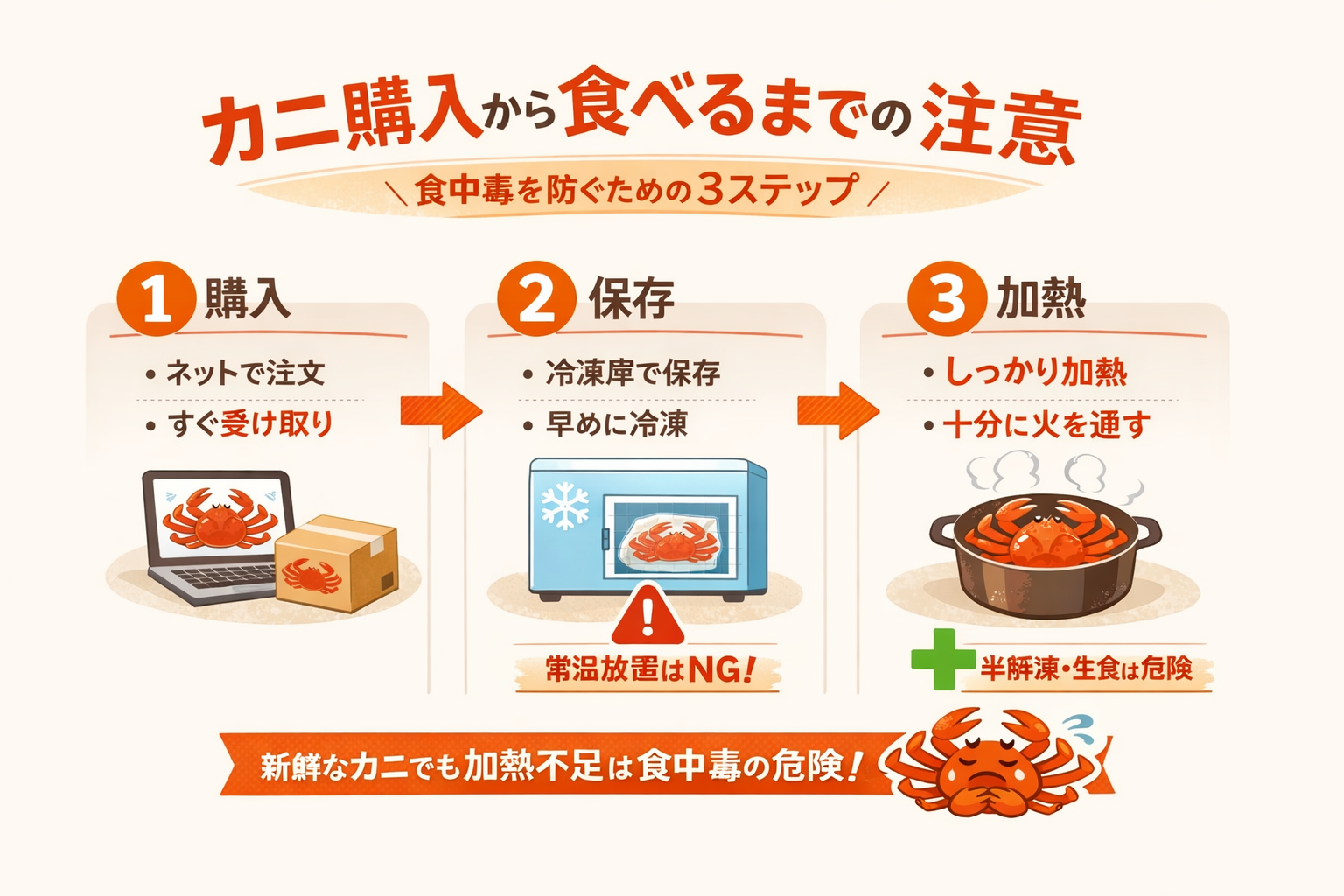 カニ購入から食べるまでの注意

＼食中毒を防ぐための3ステップ／

1 購入

• ネットで注文

• すぐ受け取り

2 保存

• 冷凍庫で保存

• 早めに冷凍

常温放置はNG!

3 加熱

• しっかり加熱

• 十分に火を通す

半解凍・生食は危険

新鮮なカニでも加熱不足は食中毒の危険!