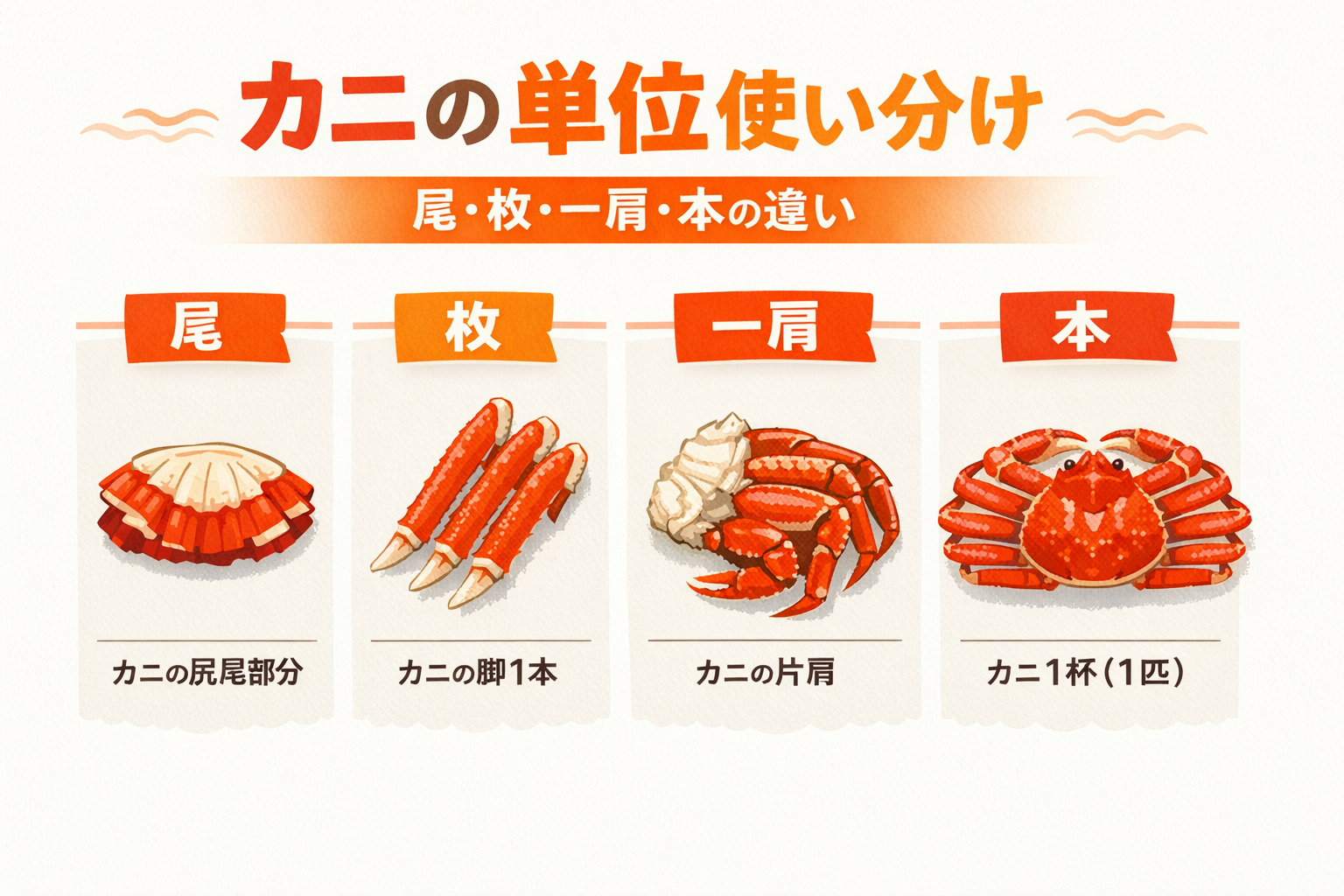 カニの単位使い分け

尾・枚・一肩・本の違い

尾

カニの尻尾部分

枚

カニの脚1本

一肩

カニの片肩

本

カニ1杯（1匹）