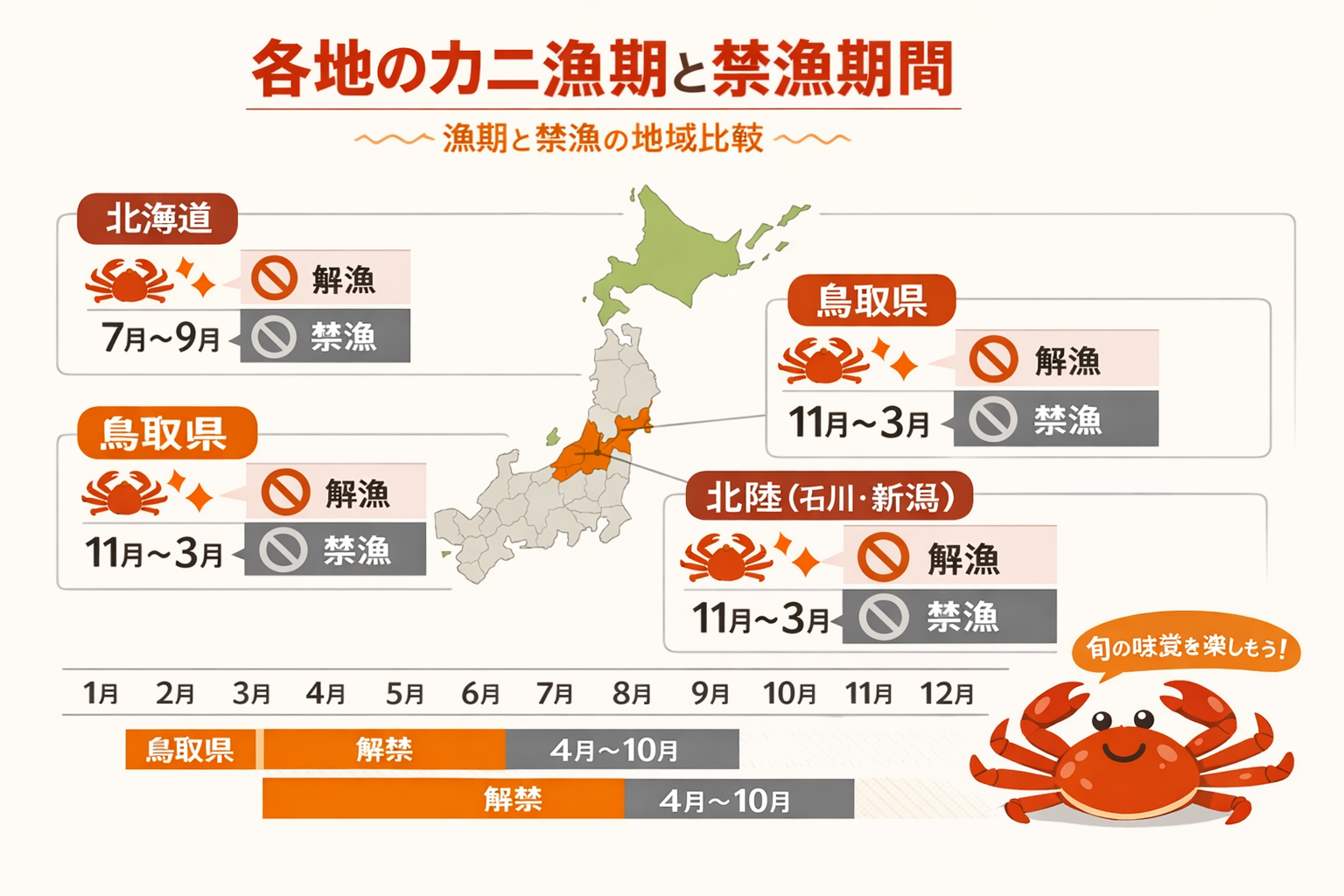 各地のカニ漁期と禁漁期間

漁期と禁漁の地域比較

北海道
解漁
7月~9月
禁漁

鳥取県
解漁
11月~3月
禁漁

鳥取県
解漁
11月~3月
禁漁

北陸(石川・新潟)
解漁
11月~3月
禁漁

旬の味覚を楽しもう!

1月 2月 3月 4月 5月 6月 7月 8月 9月 10月 11月 12月

鳥取県 解禁 4月~10月

解禁 4月~10月