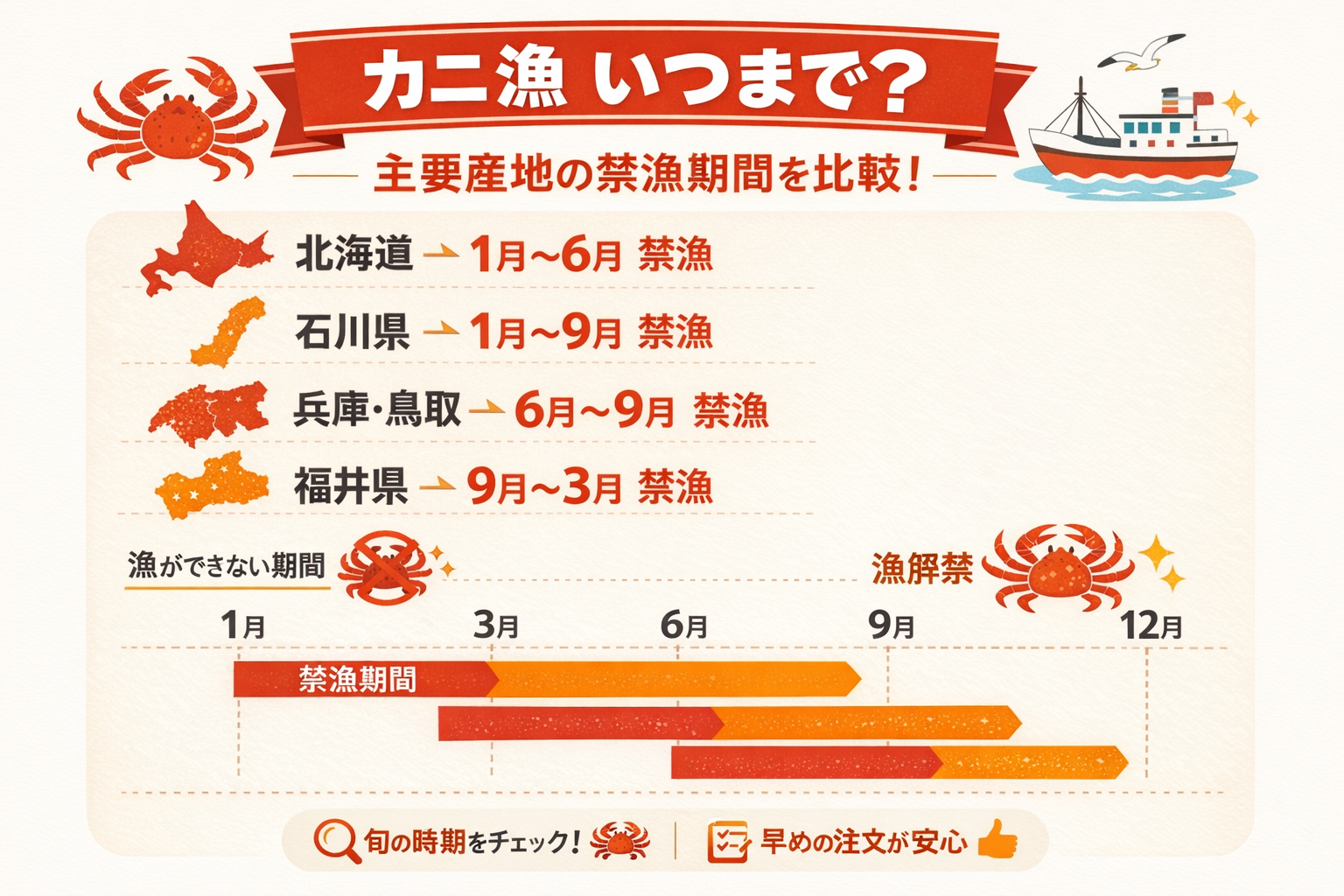 カニ漁 いつまで?

主要産地の禁漁期間を比較!

北海道 → 1月~6月 禁漁

石川県 → 1月~9月 禁漁

兵庫・鳥取 → 6月~9月 禁漁

福井県 → 9月~3月 禁漁

漁ができない期間

漁解禁

1月 3月 6月 9月 12月

禁漁期間

旬の時期をチェック!

早めの注文が安心