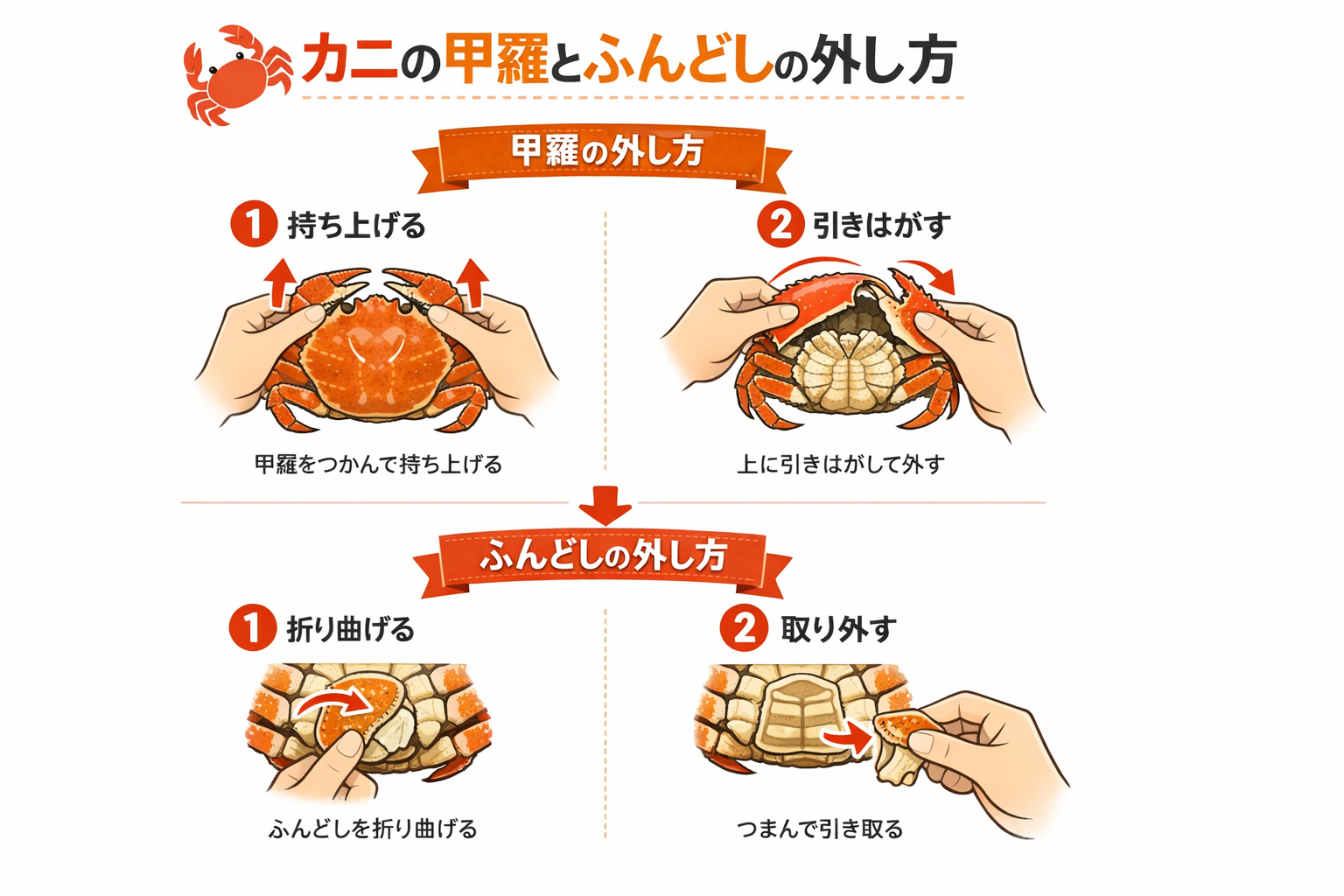 カニの甲羅とふんどしの外し方

甲羅の外し方

1 持ち上げる

甲羅をつかんで持ち上げる

2 引きはがす

上に引きはがして外す

ふんどしの外し方

1 折り曲げる

ふんどしを折り曲げる

2 取り外す

つまんで引き取る