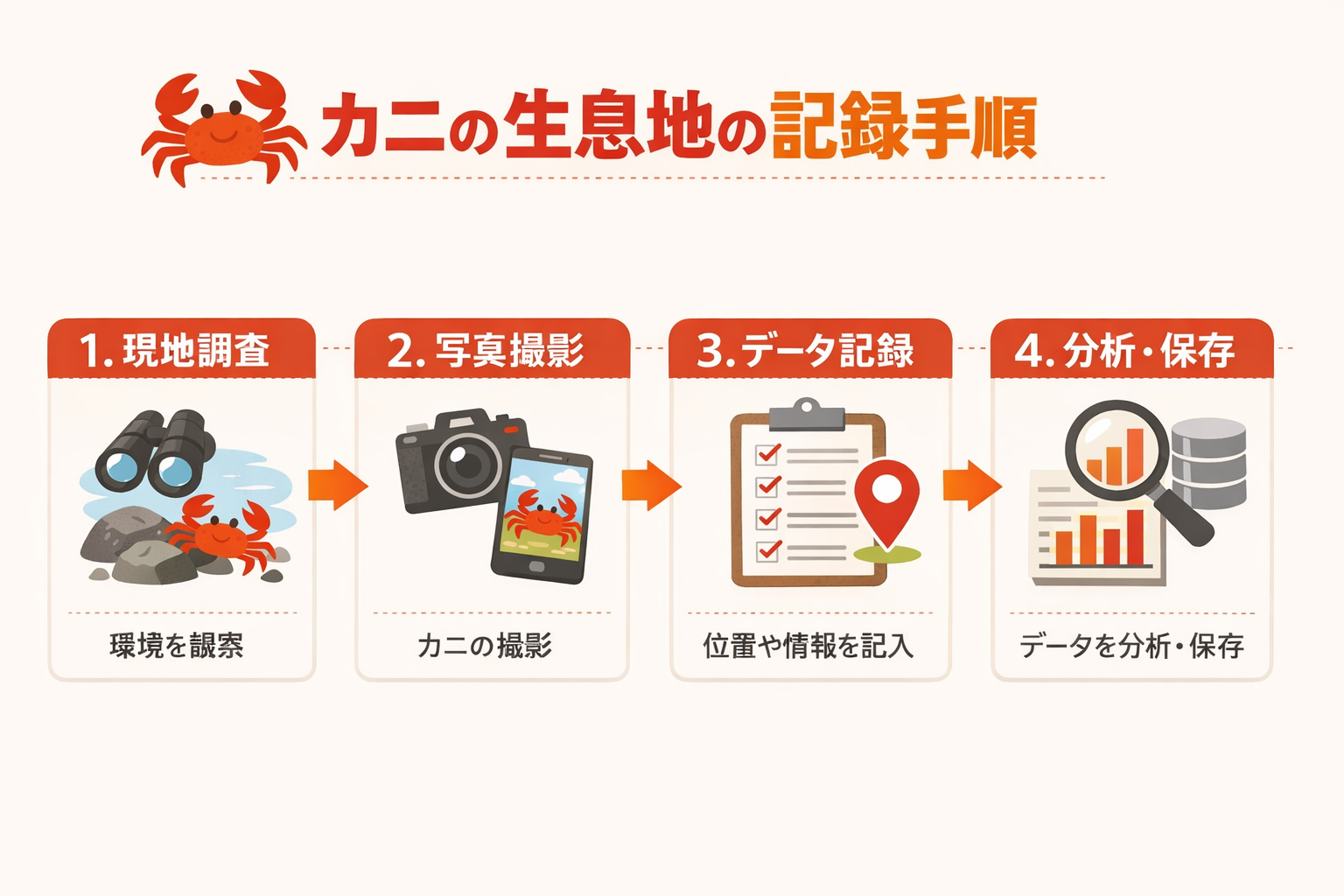 カニの生息地の記録手順

1. 現地調査

環境を観察

2. 写真撮影

カニの撮影

3. データ記録

位置や情報を記入

4. 分析・保存

データを分析・保存