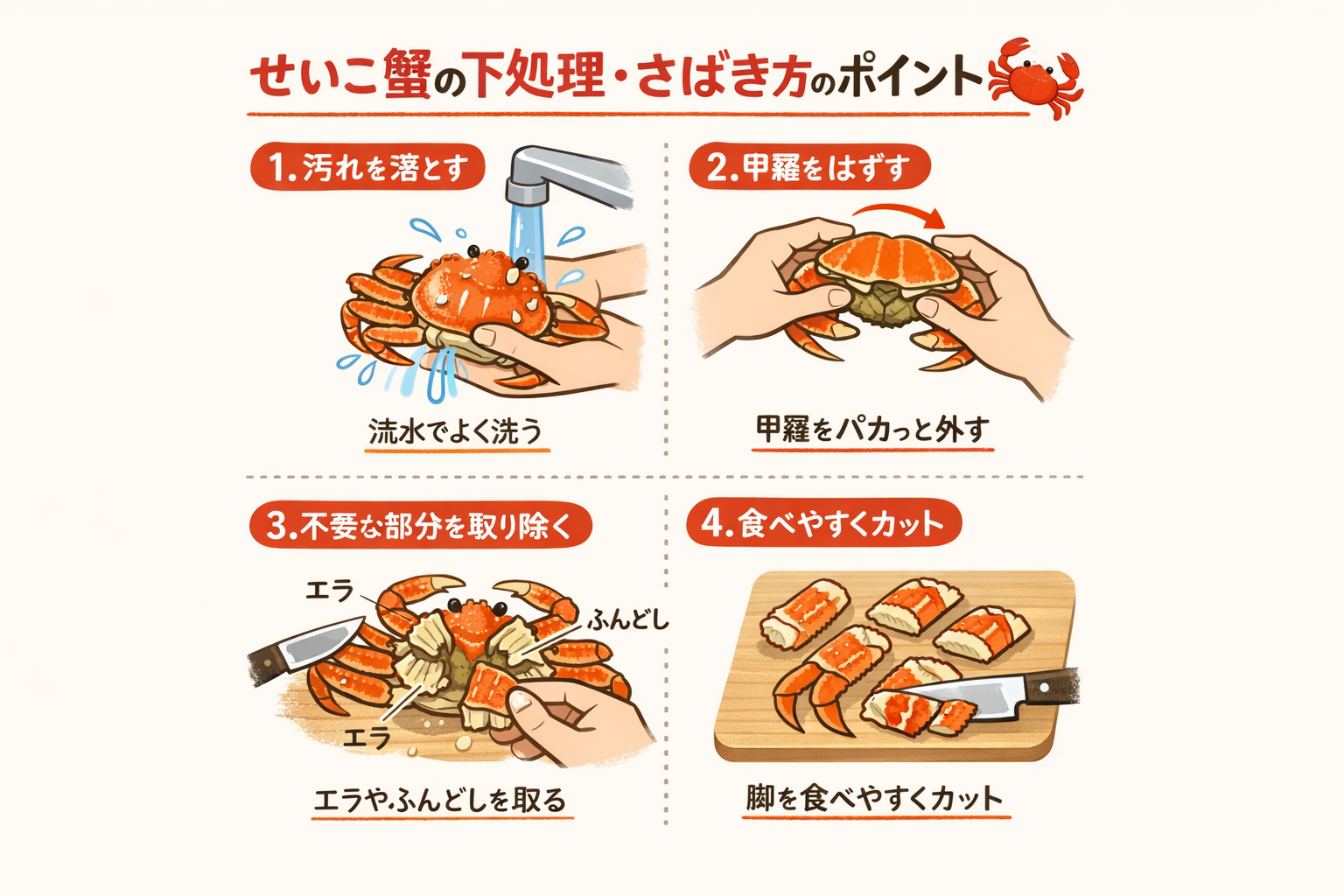 せいこ蟹の下処理・さばき方のポイント

1. 汚れを落とす

流水でよく洗う

2. 甲羅をはずす

甲羅をパカっと外す

3. 不要な部分を取り除く

エラ

ふんどし

エラ

エラやふんどしを取る

4. 食べやすくカット

脚を食べやすくカット