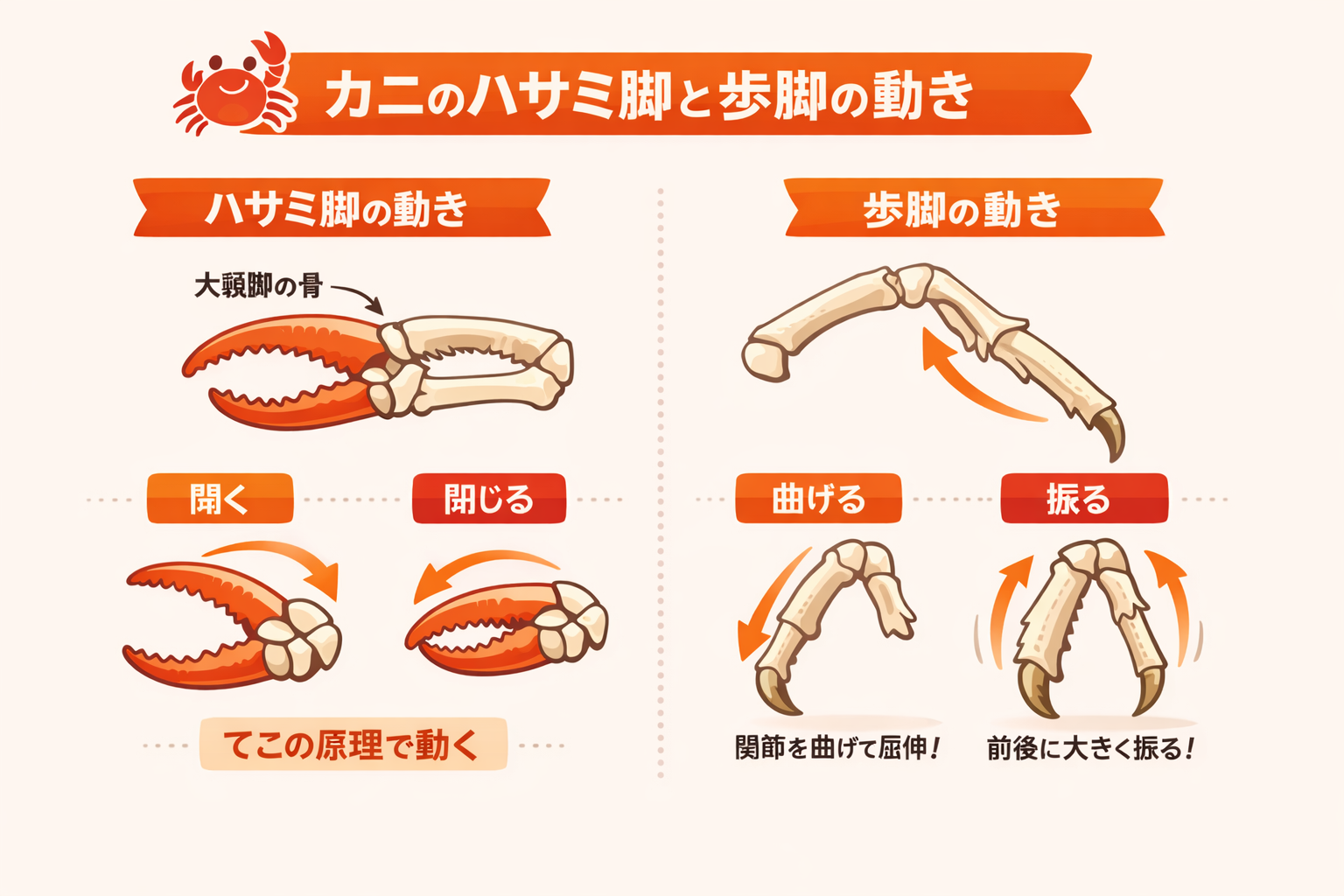 カニのハサミ脚と歩脚の動き

ハサミ脚の動き

大顎脚の骨

開く

閉じる

てこの原理で動く

歩脚の動き

曲げる

振る

関節を曲げて屈伸！

前後に大きく振る！