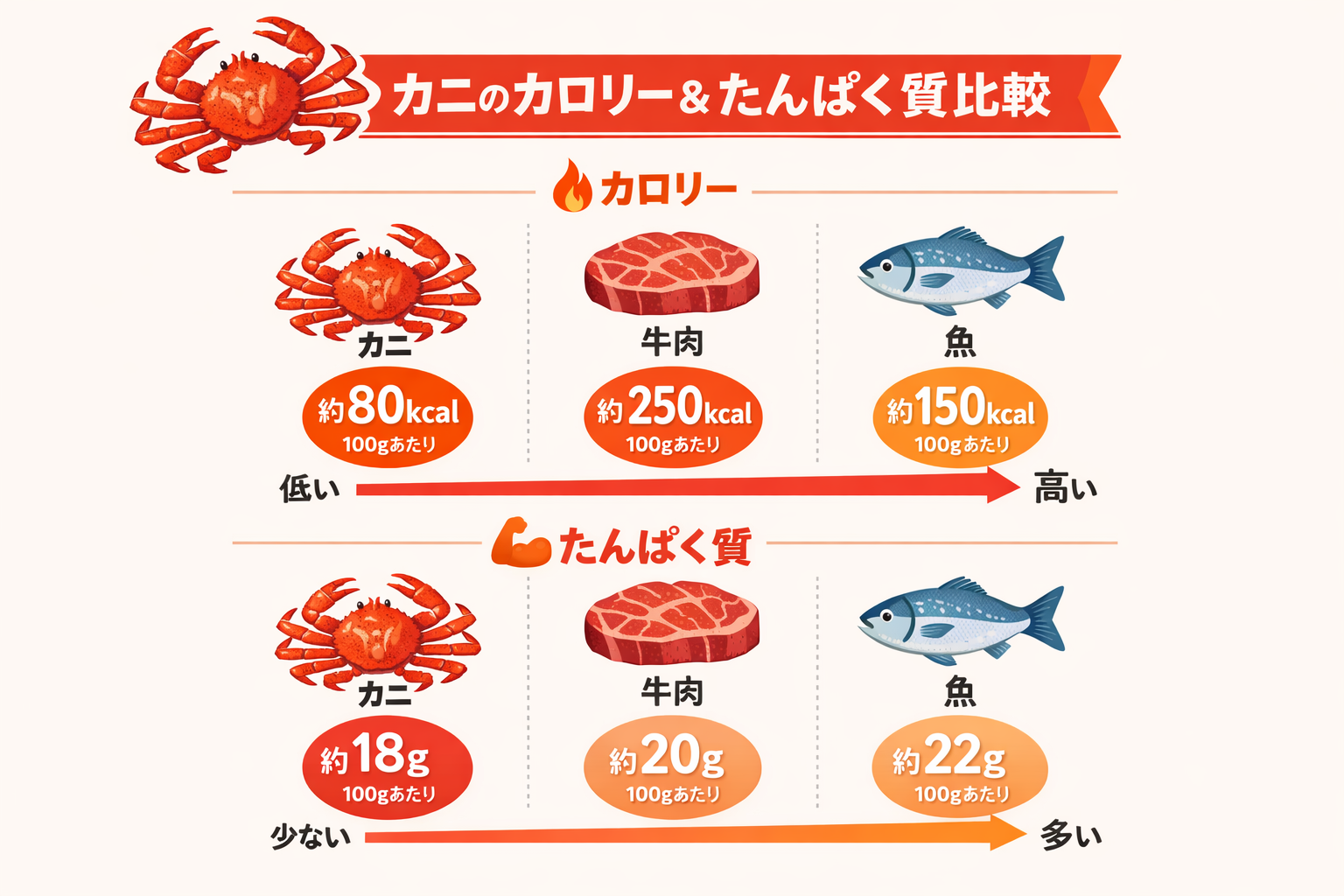 カニのカロリー＆たんぱく質比較

カロリー

カニ
約80kcal
100gあたり

牛肉
約250kcal
100gあたり

魚
約150kcal
100gあたり

低い　高い

たんぱく質

カニ
約18g
100gあたり

牛肉
約20g
100gあたり

魚
約22g
100gあたり

少ない　多い