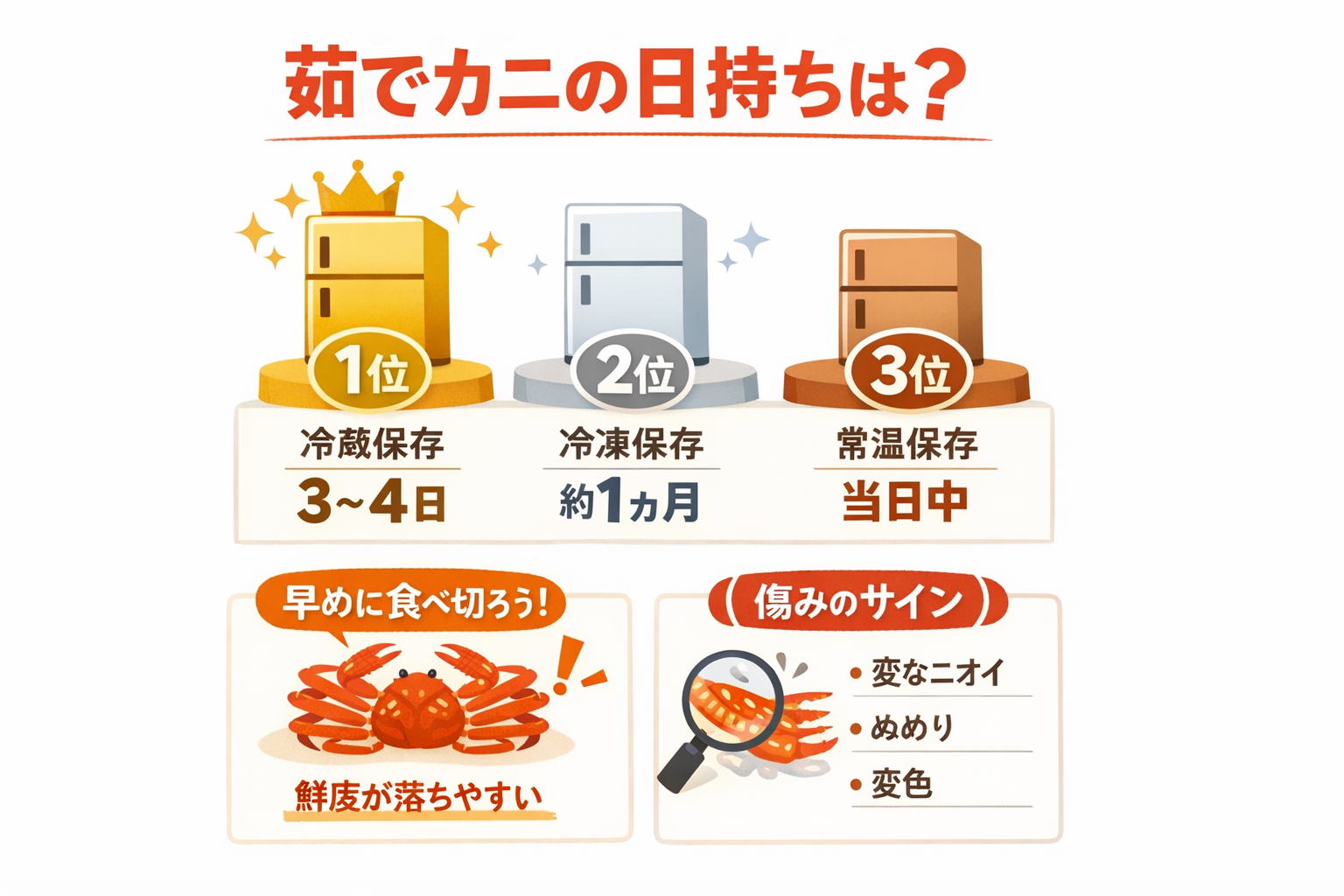 茹でカニの日持ちは?

1位
冷蔵保存
3~4日

2位
冷凍保存
約1ヵ月

3位
常温保存
当日中

早めに食べ切ろう!
鮮度が落ちやすい

傷みのサイン
• 変なニオイ
• ぬめり
• 変色