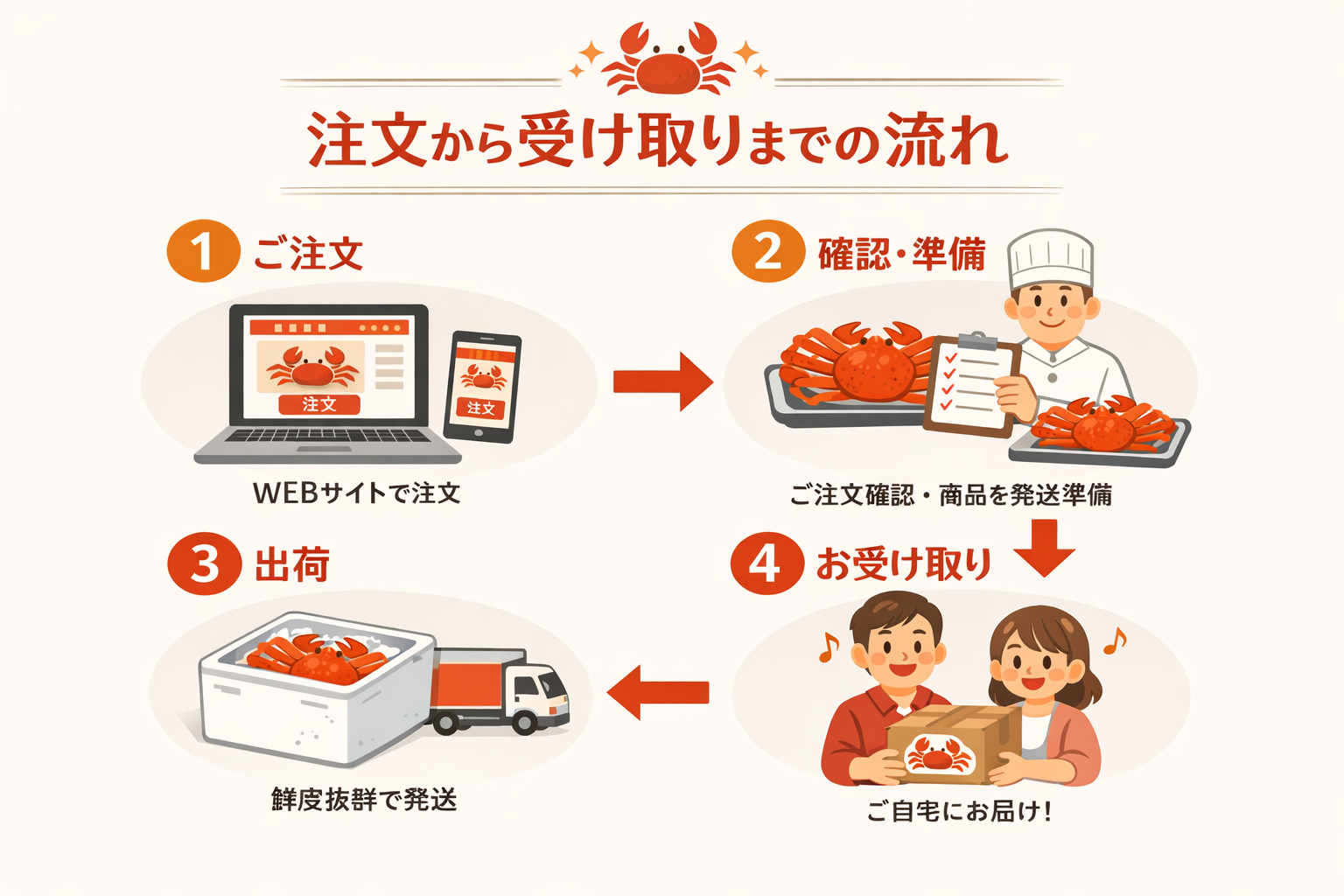 注文から受け取りまでの流れ

1 ご注文

注文

注文

WEBサイトで注文

2 確認・準備

ご注文確認・商品を発送準備

3 出荷

鮮度抜群で発送

4 お受け取り

ご自宅にお届け!