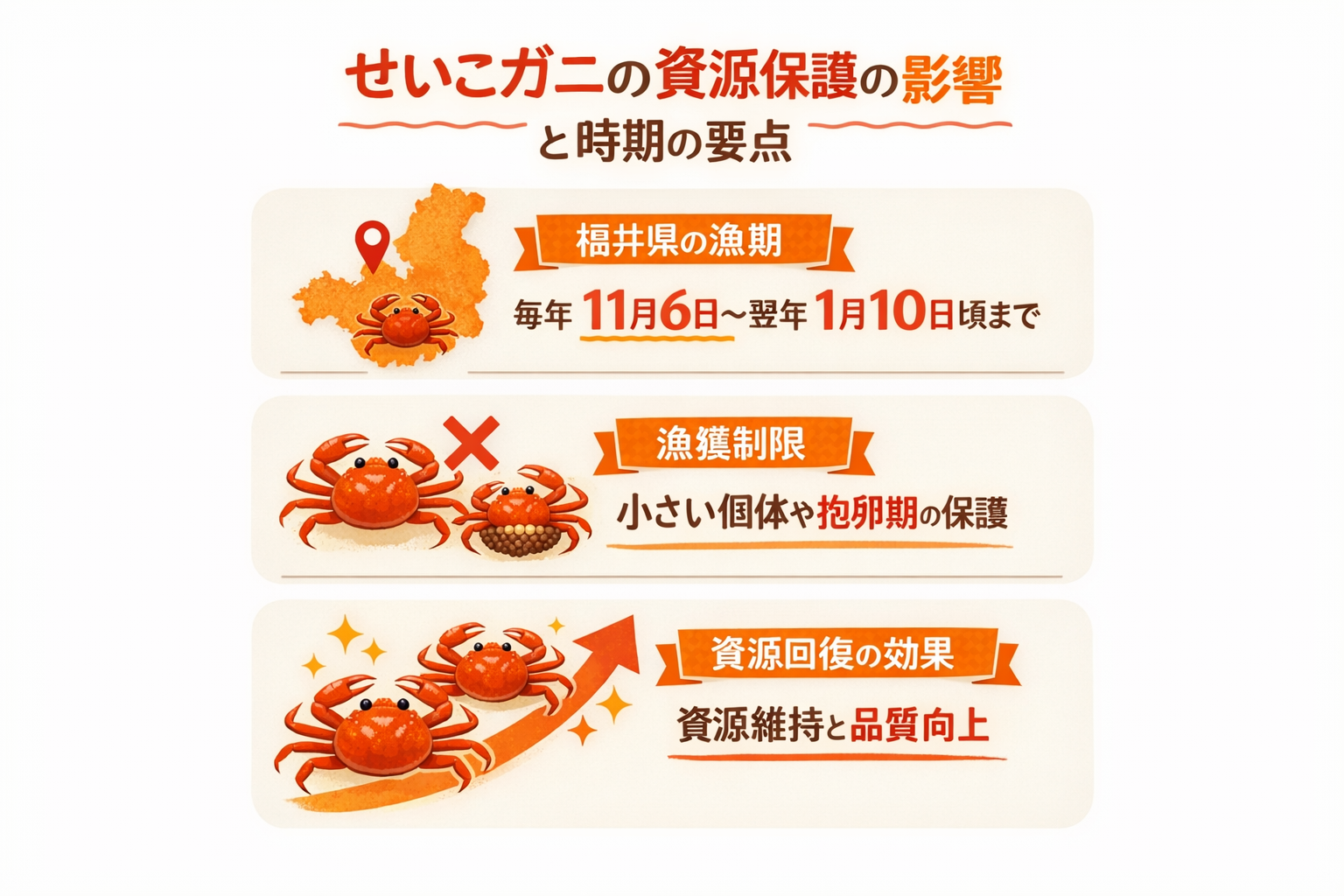 せいこガニの資源保護の影響
と時期の要点

福井県の漁期
毎年 11月6日〜翌年 1月10日頃まで

漁獲制限
小さい個体や抱卵期の保護

資源回復の効果
資源維持と品質向上